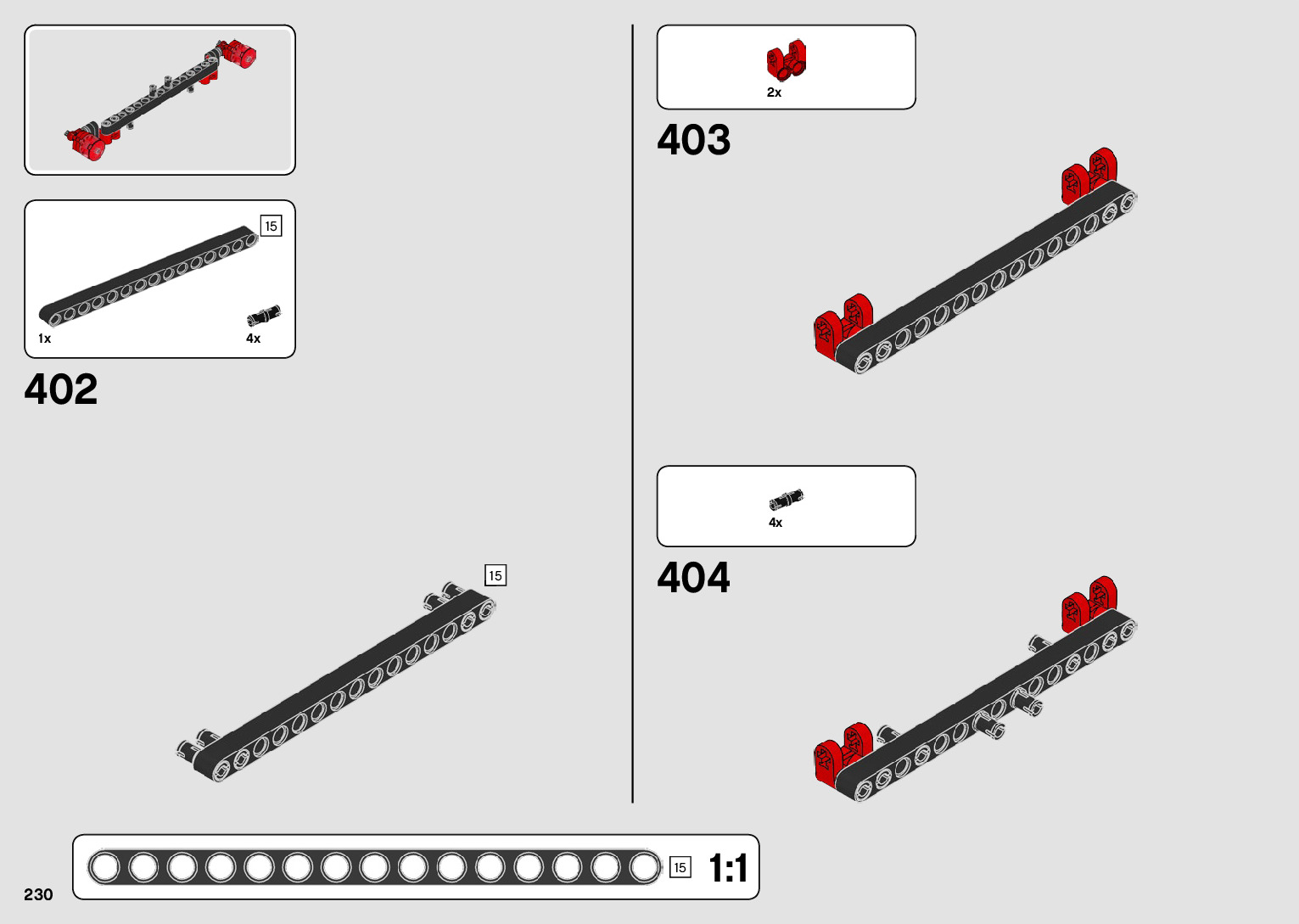 15
1x
4x
402
15
2x
403
4x
404
15
1:1
230