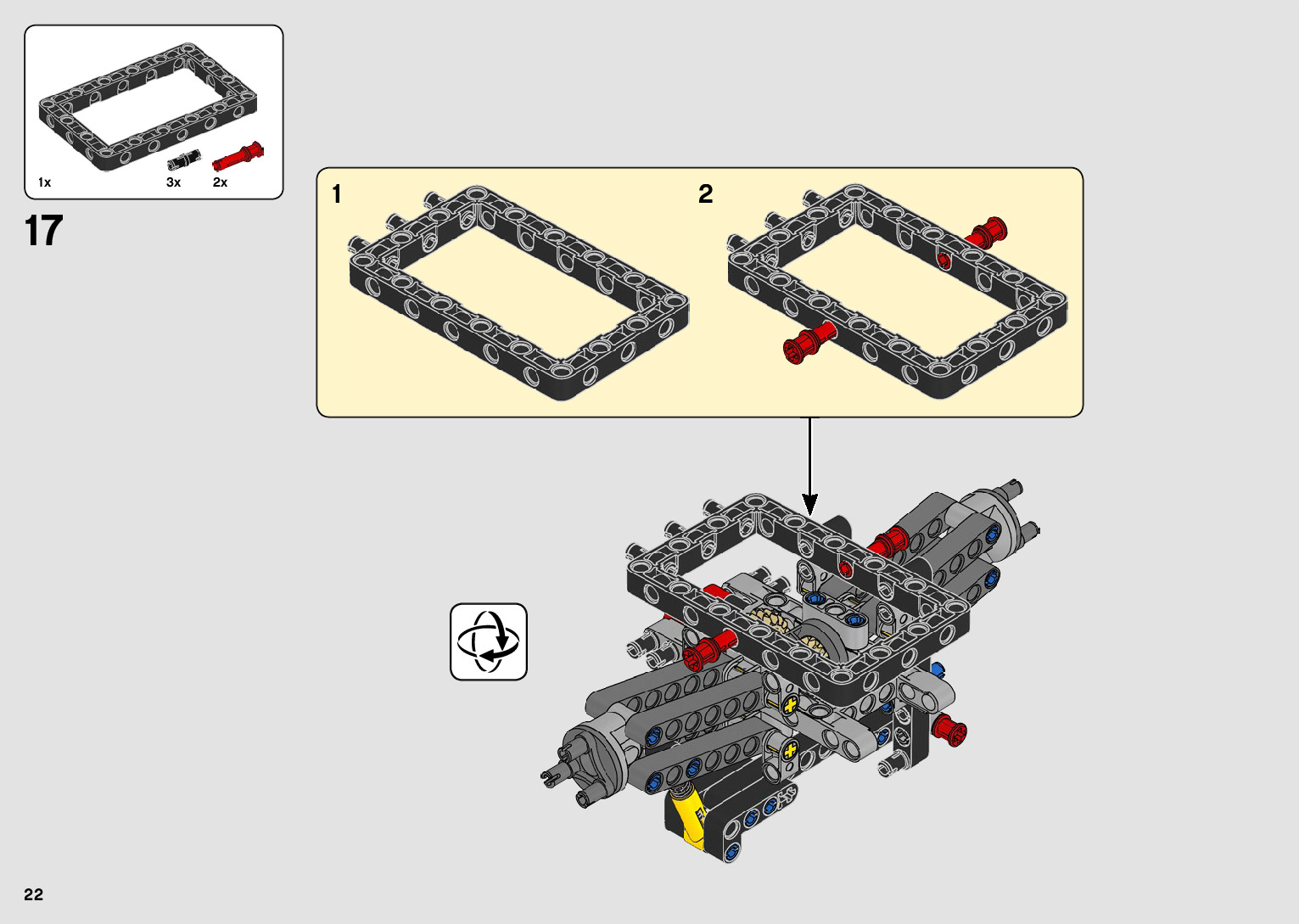 1x 3x 2x

17

1

2

22