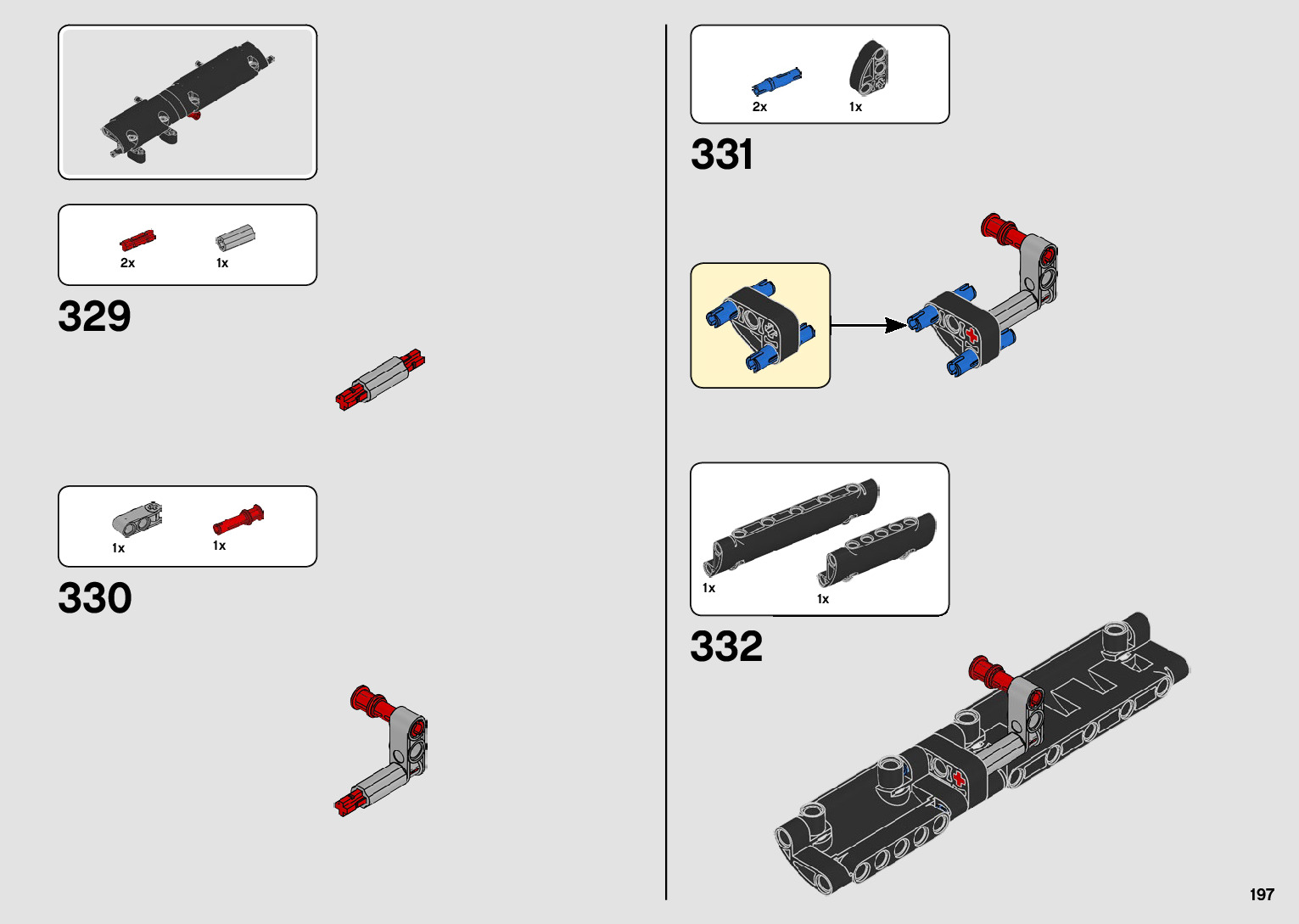 2x
1x
329

1x
1x
330

2x
1x
331

1x
1x
332

197