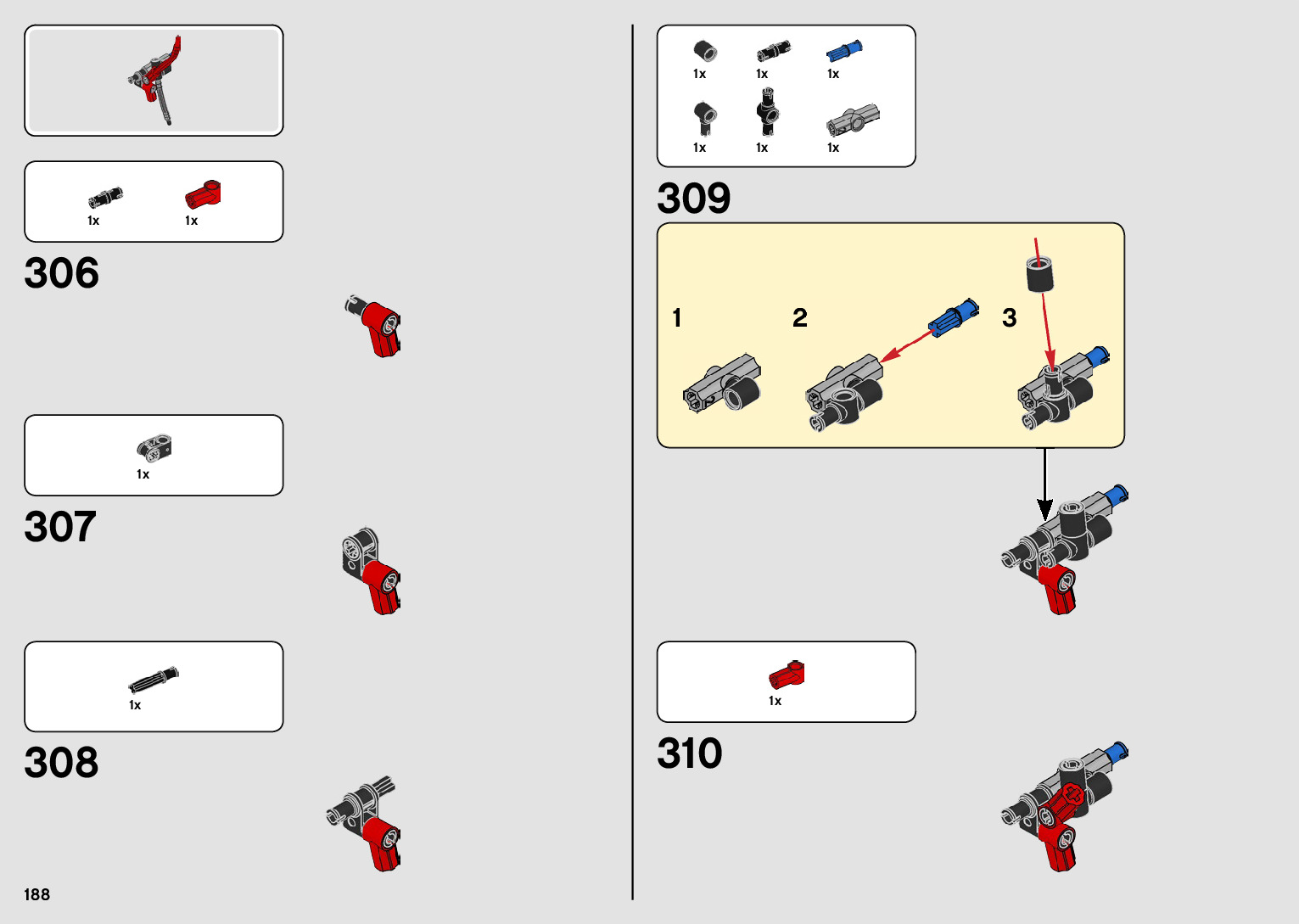 1x 1x

306

1x

307

1x

308

188

1x 1x 1x
1x 1x 1x

309

1
2
3

1x

310