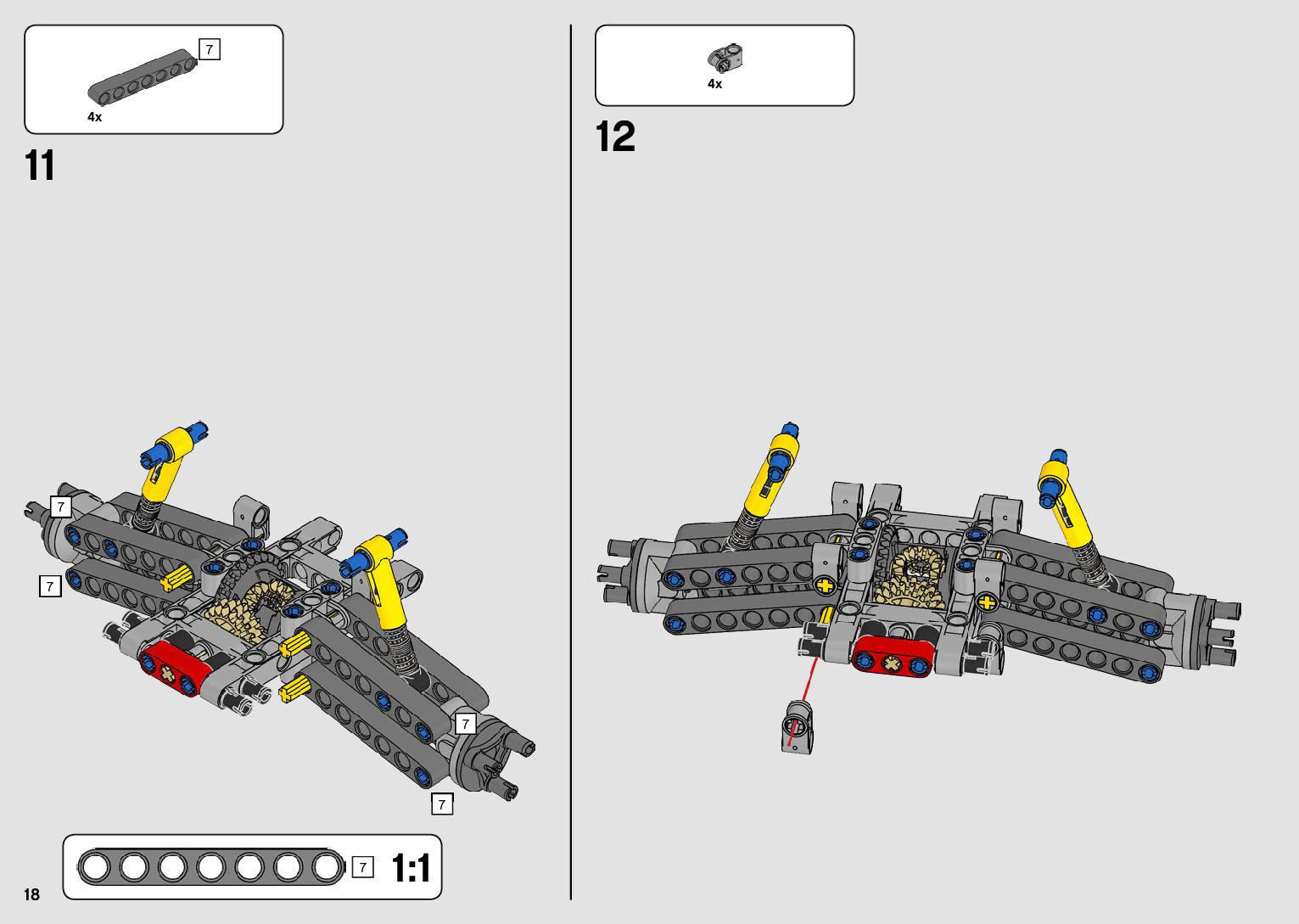 7
4x
11
7
7
7
7
7
1:1
18
4x
12