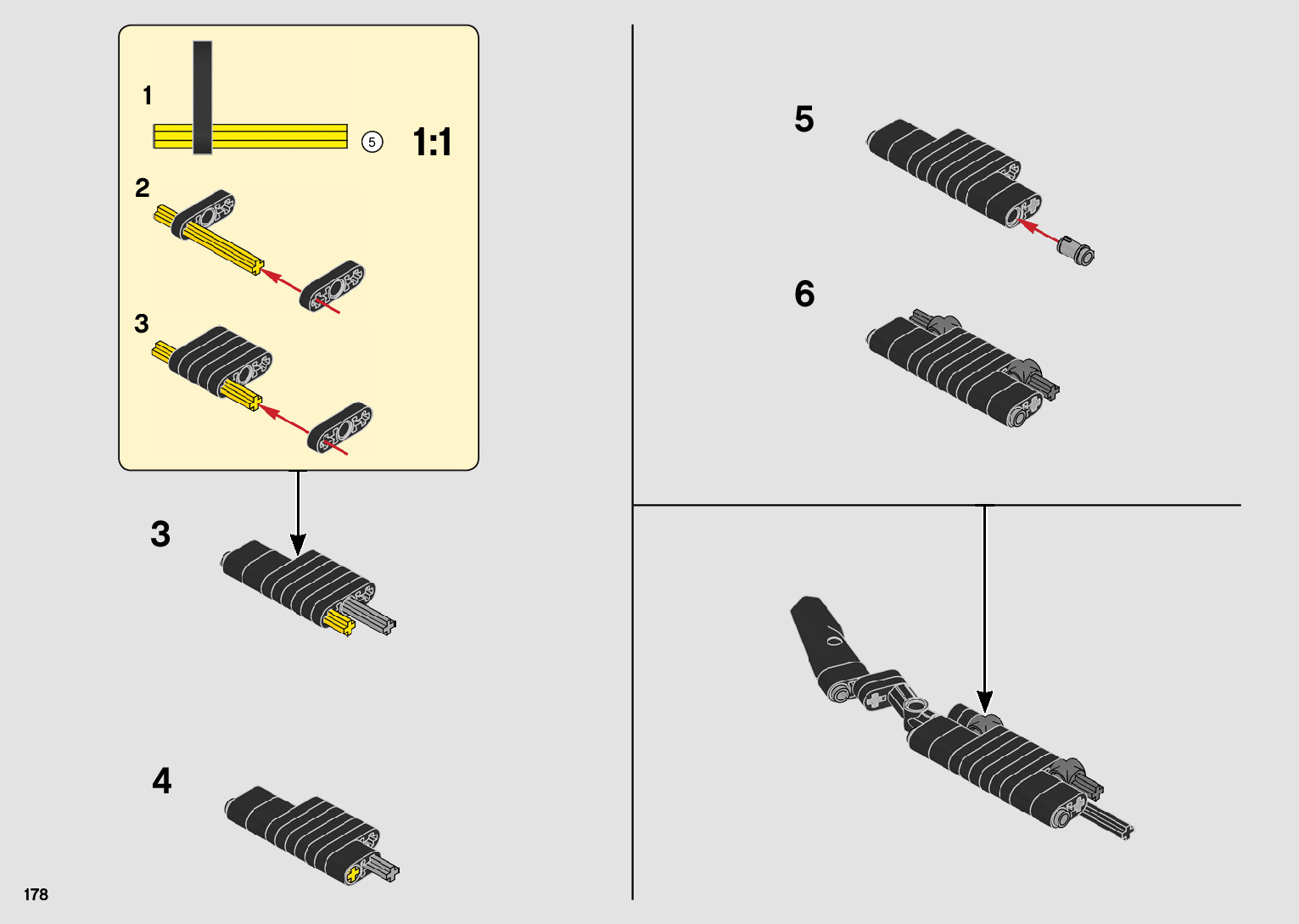 1

5

1:1

2

3

3

4

5

6

178