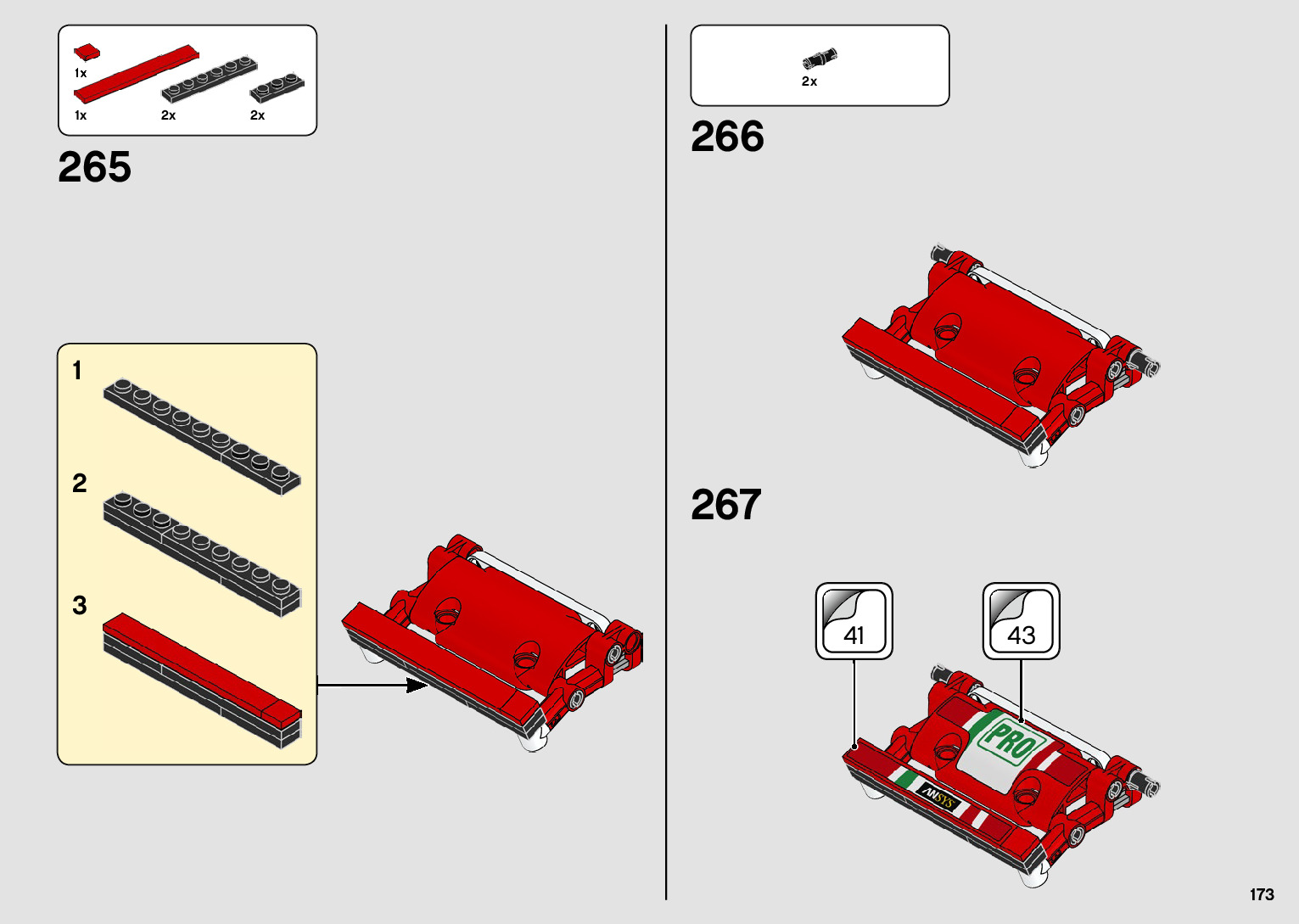 1x

1x 2x 2x

265

1

2

3

2x

266

267

41

43

PRO

ANSYS

173