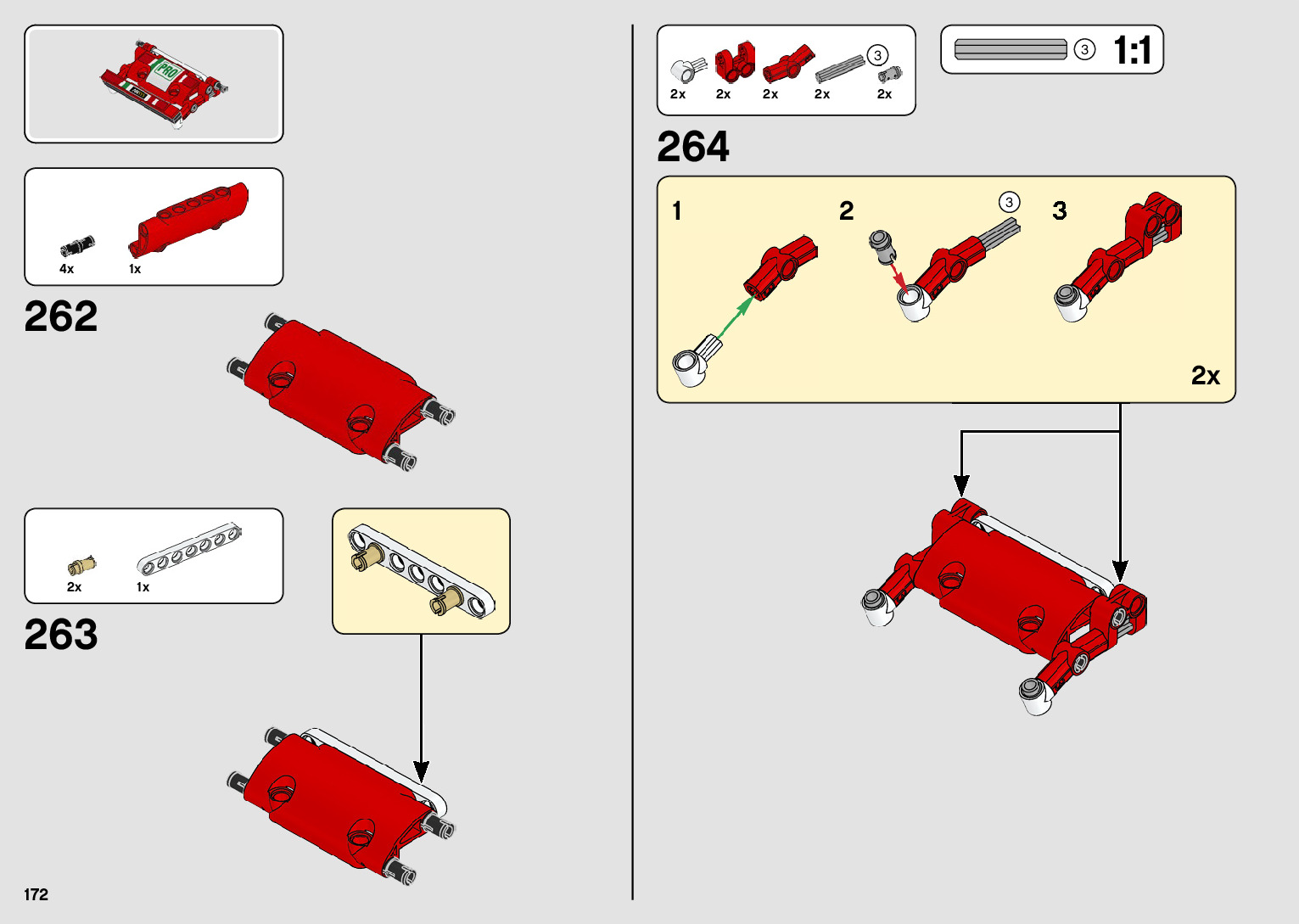 PRO

4x 1x

262

2x 1x

263

172

2x 2x 2x 2x ③ 2x

③ 1:1

264

1

2 ③

3

2x