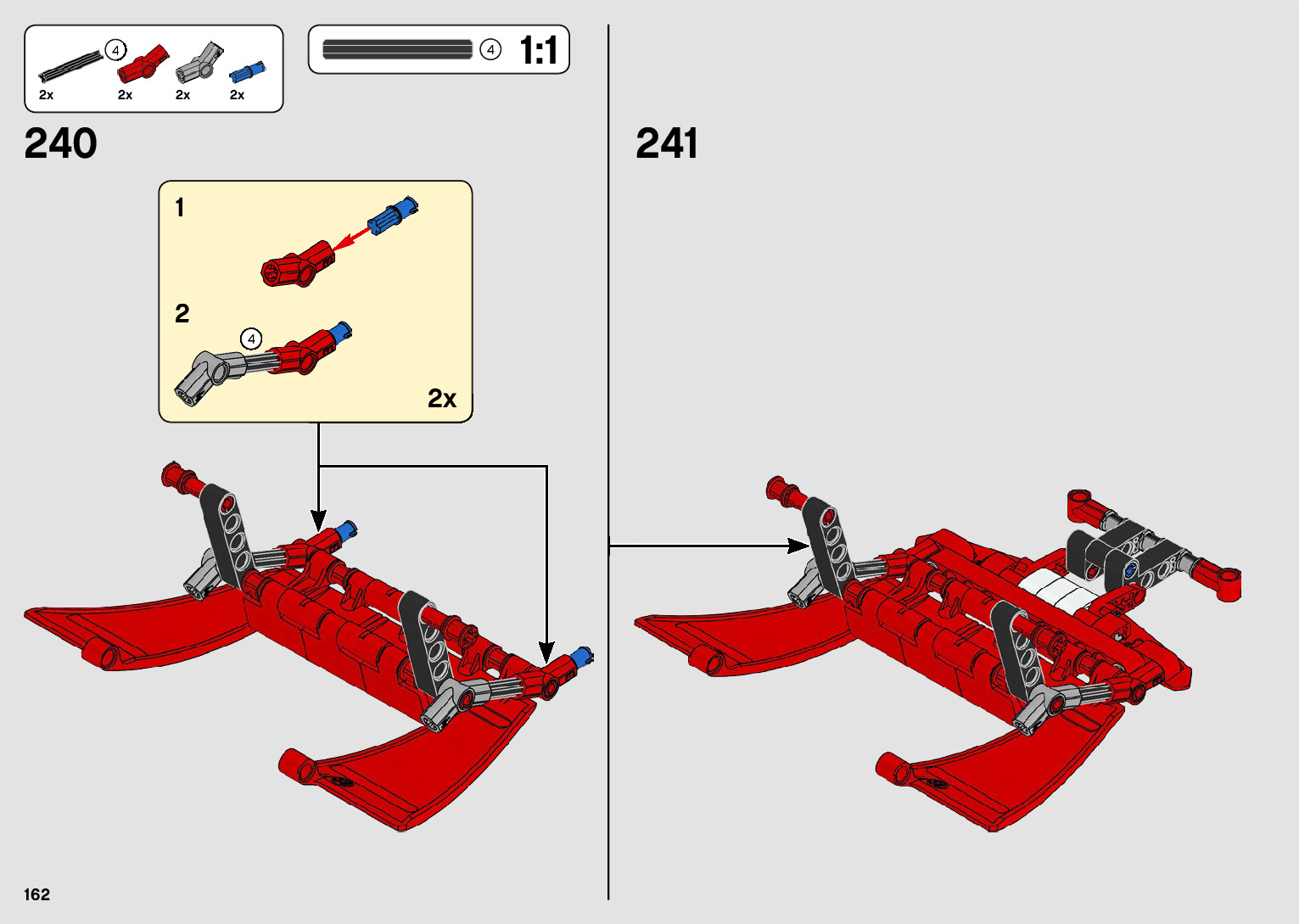 4
2x 2x 2x 2x

4 1:1

240

1

2

4

2x

241

162