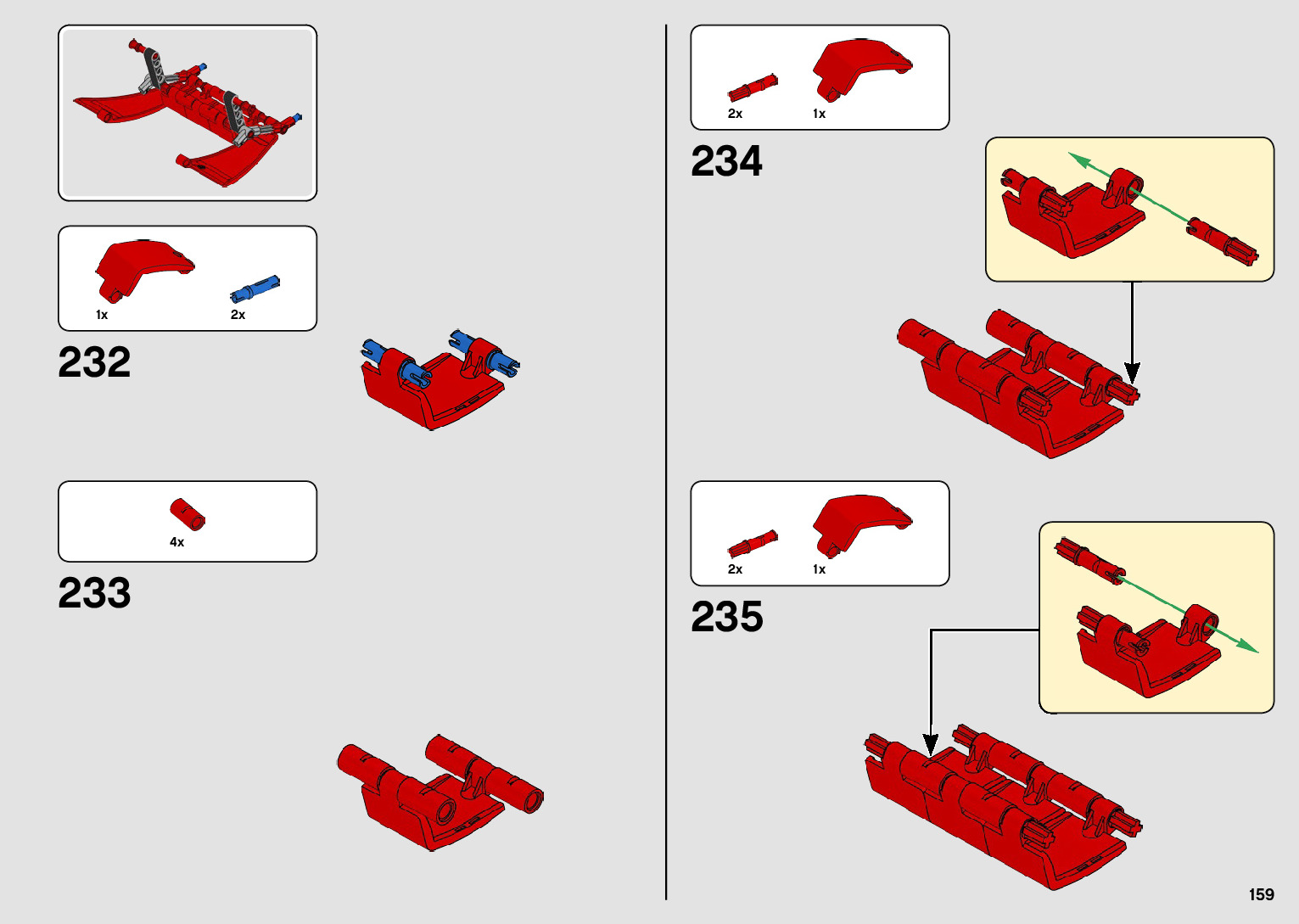 1x 2x

232

4x

233

2x 1x

234

2x 1x

235

159