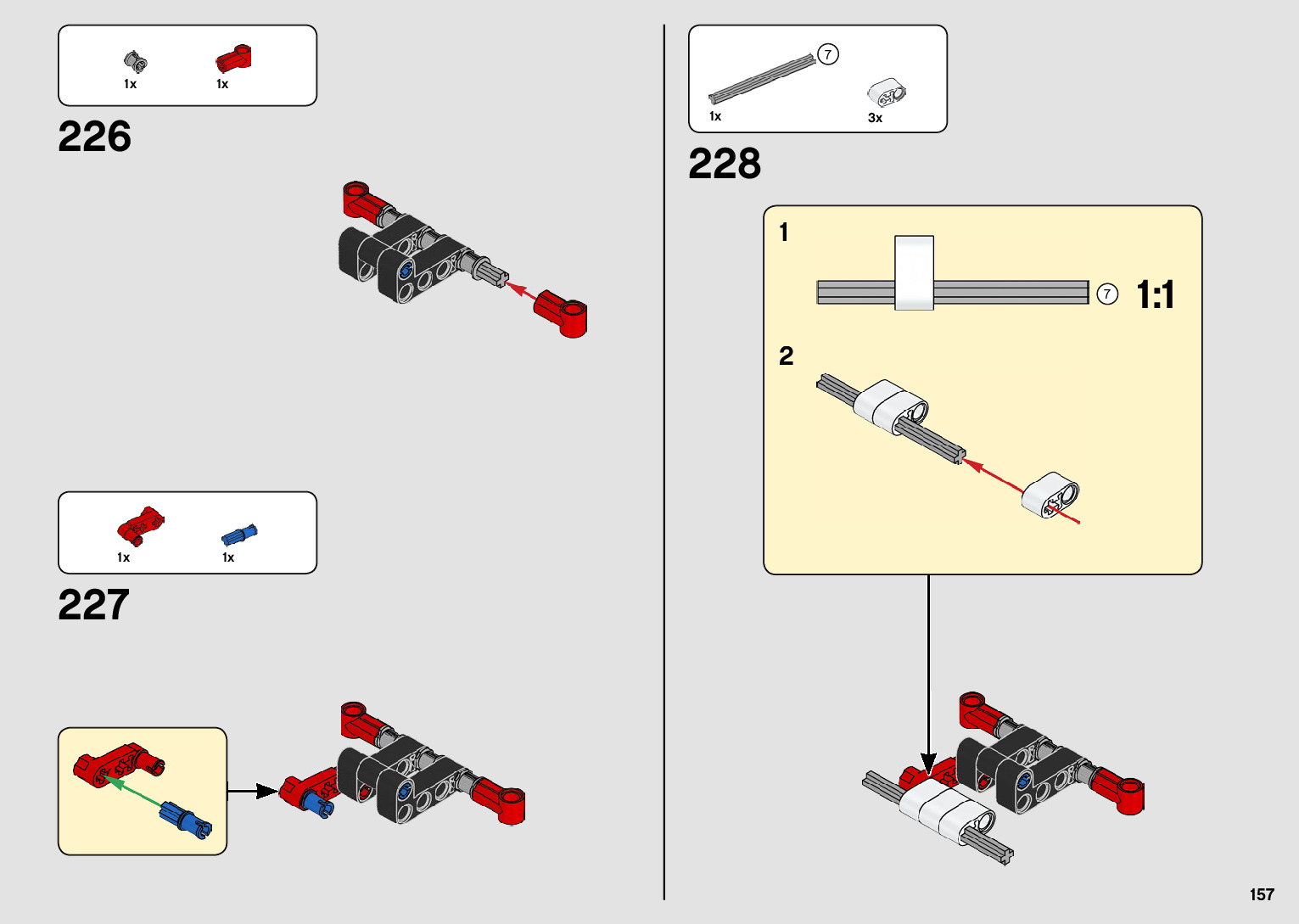 1x 1x

226

1x 1x

227

7
1x 3x

228

1

7 1:1

2

157