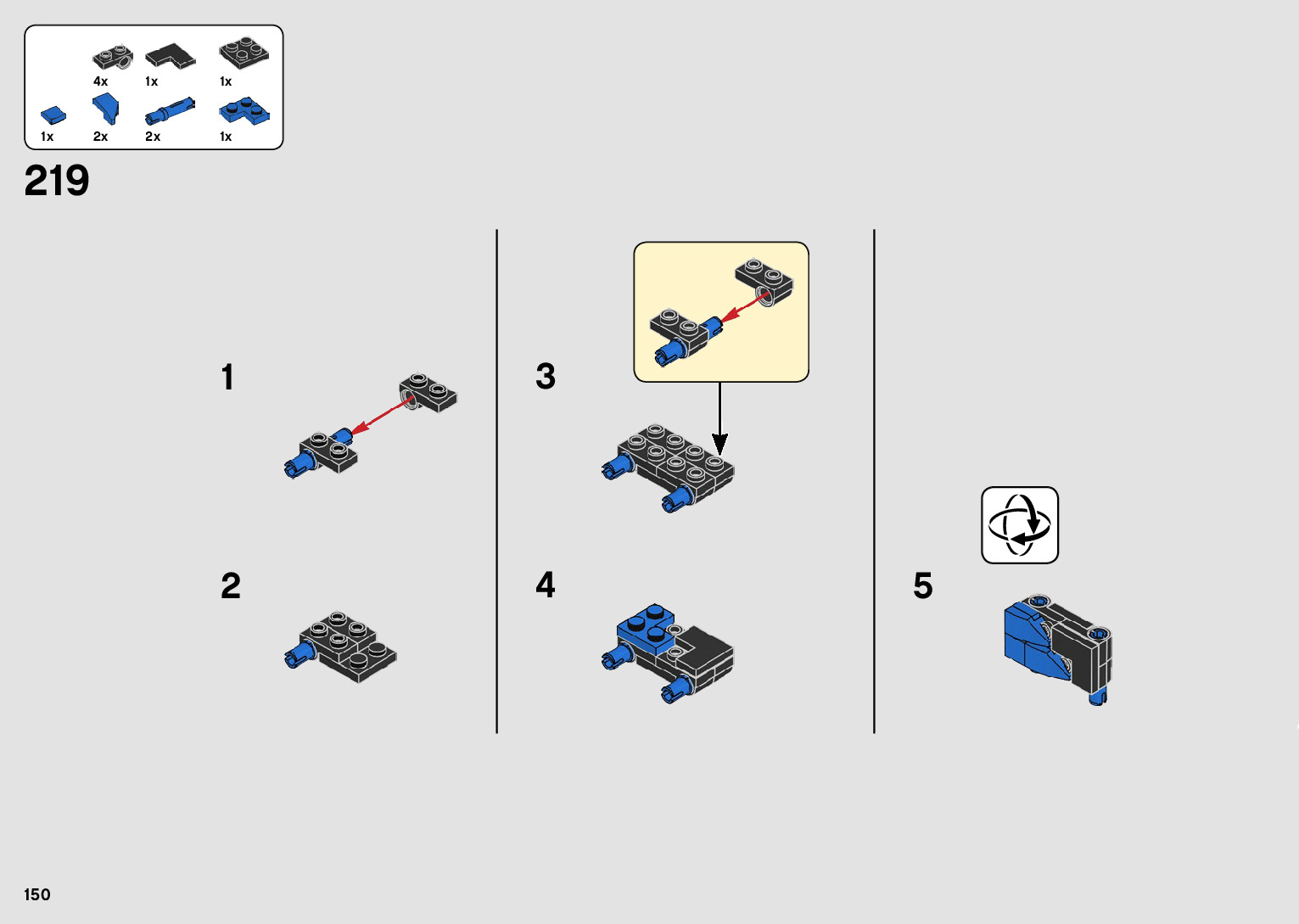 4x 1x 1x
1x 2x 2x 1x

219

1

2

3

4

5

150