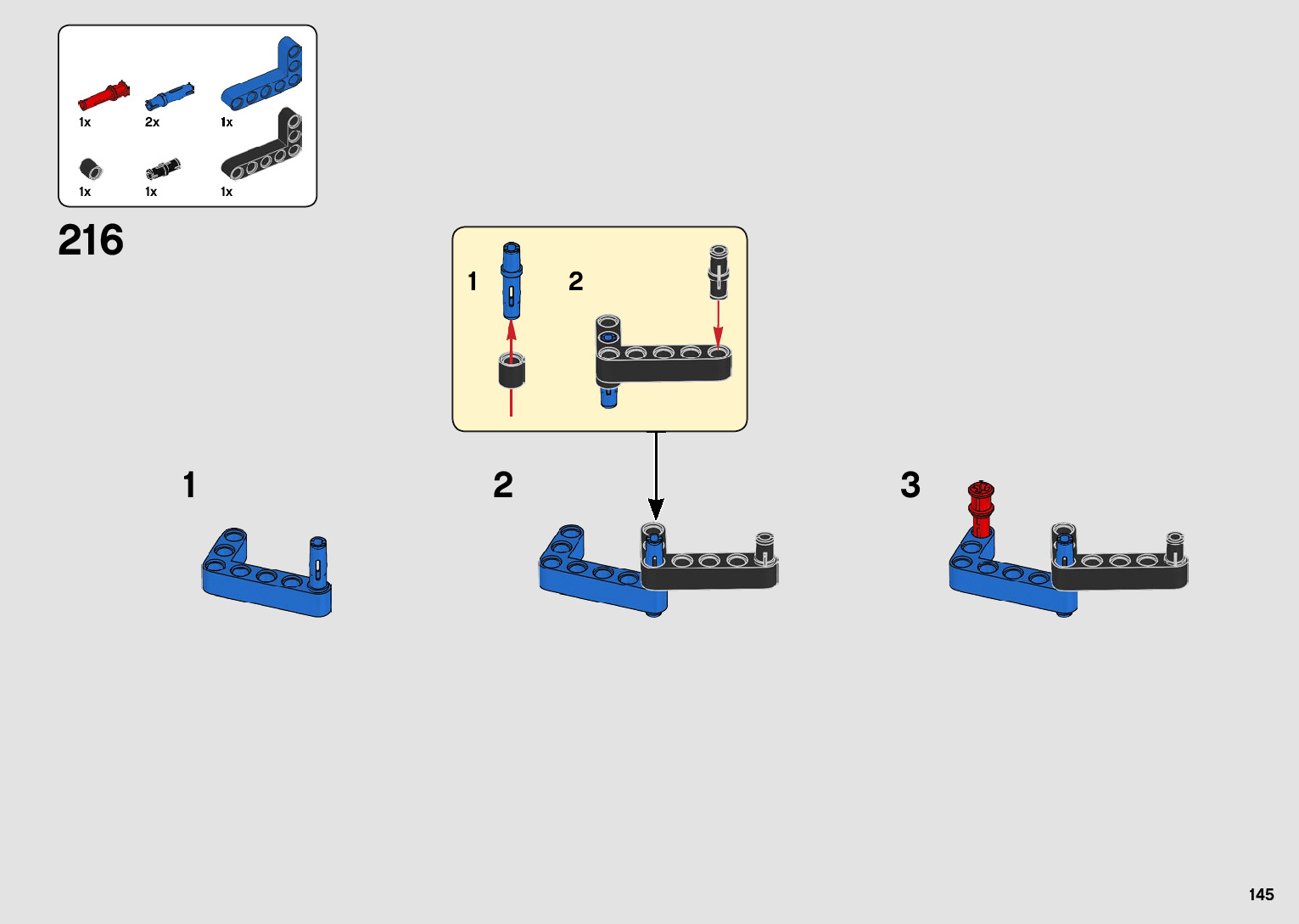 1x 2x 1x

1x 1x 1x

216

1 2

1

2

3

145