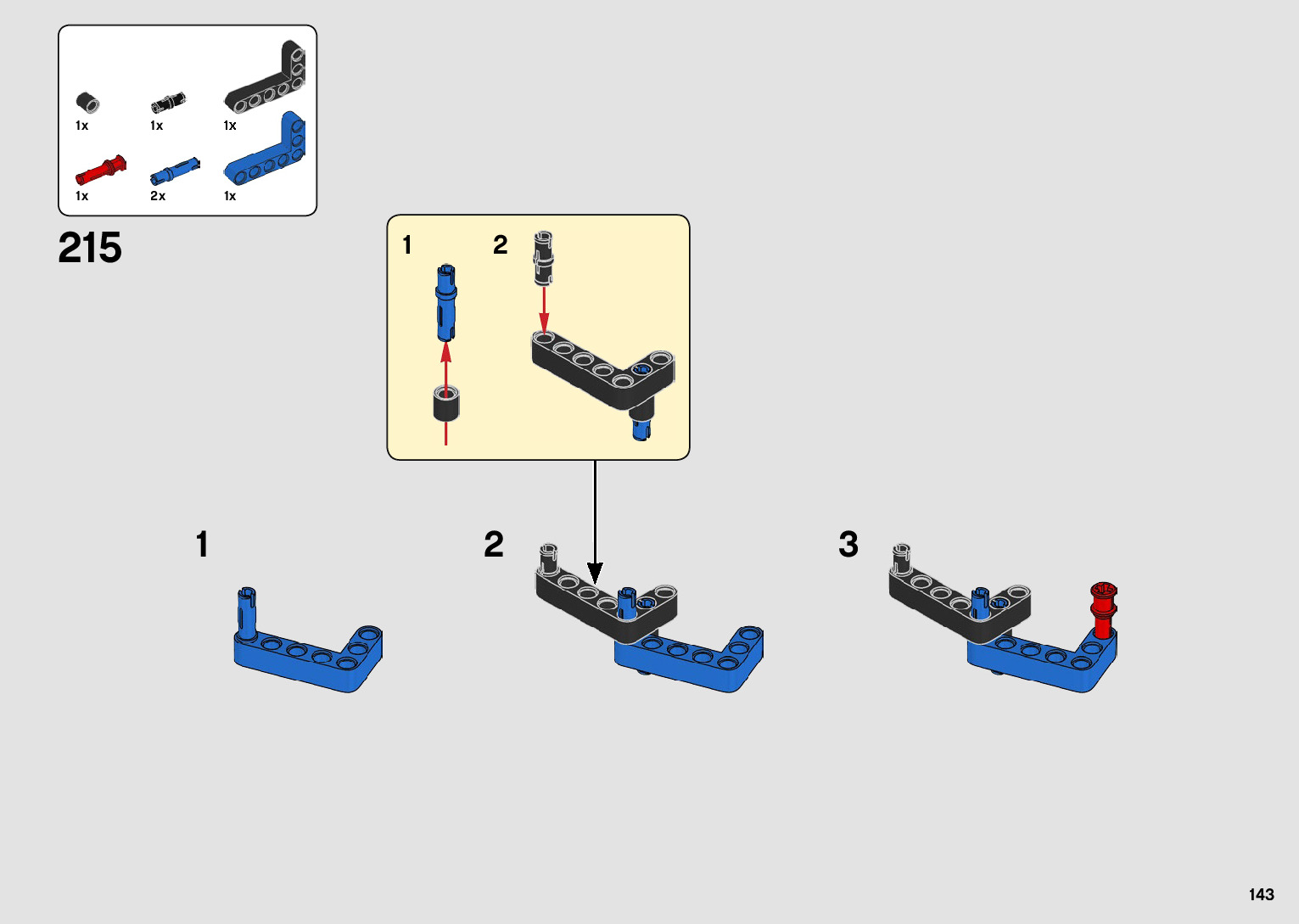 1x
1x
1x
1x
2x
1x

215

1
2

1
2
3

143