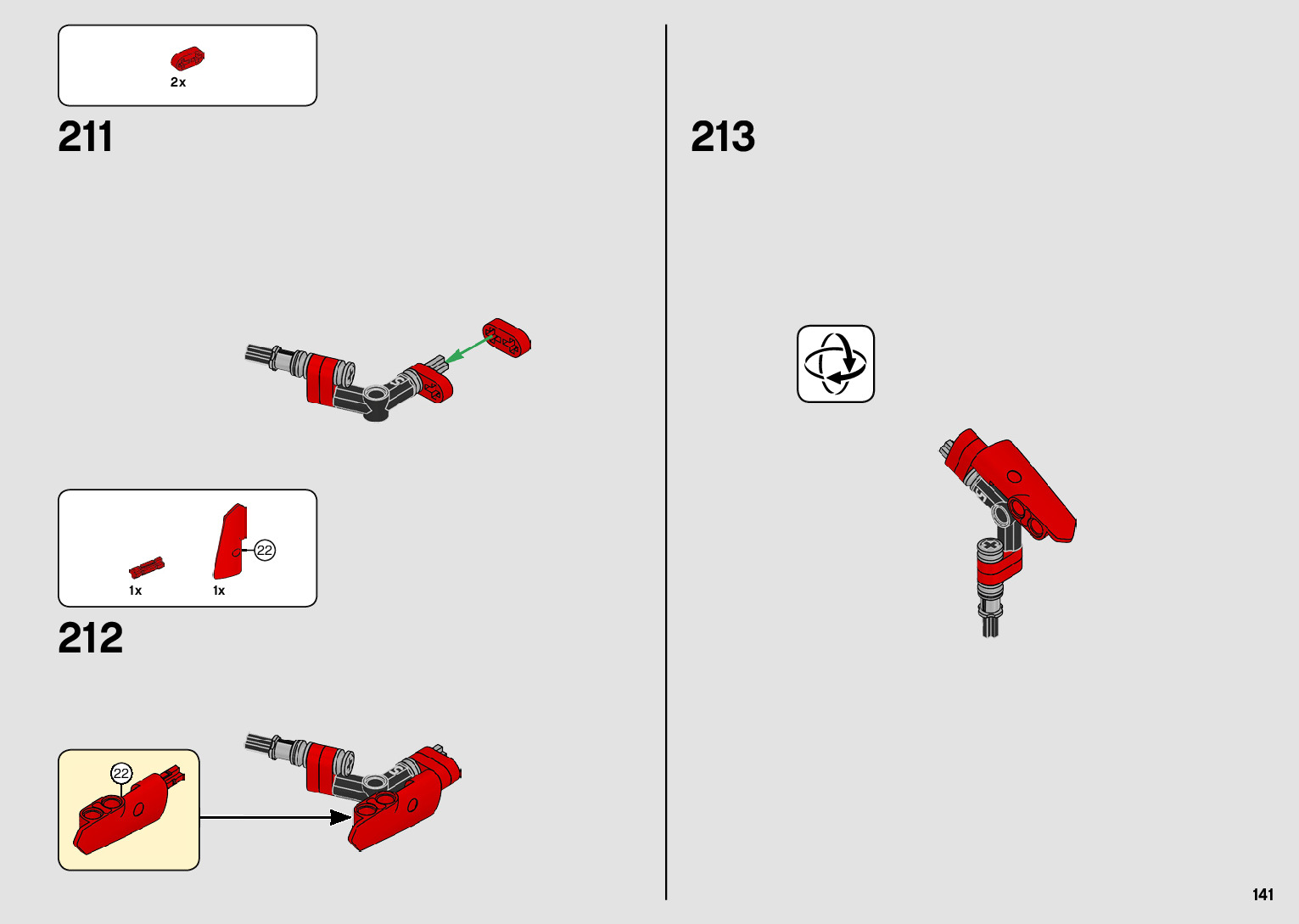 2x

211

1x

1x

22

212

22

213

141