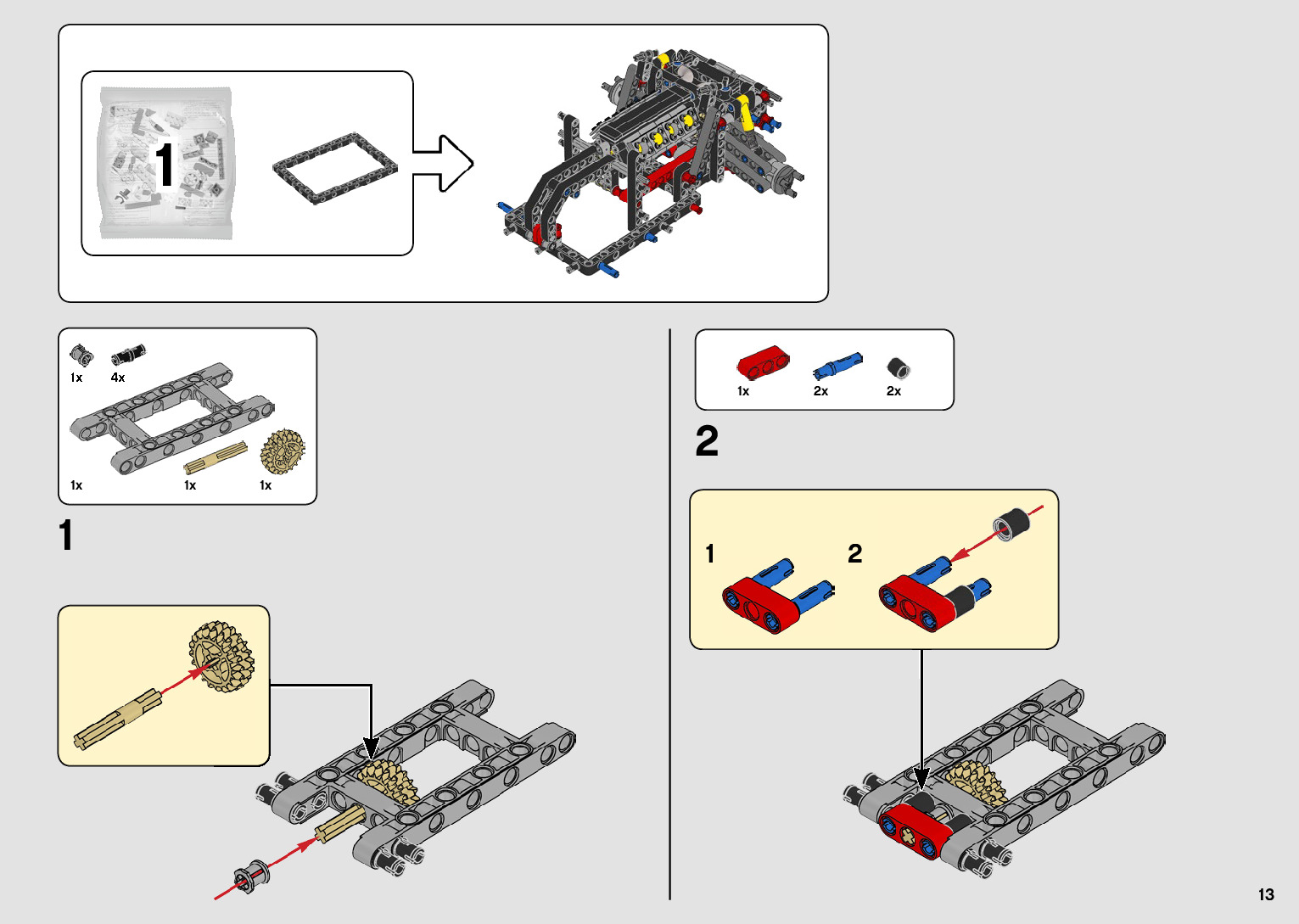 1

1x 4x

1x 1x 1x

1

1x 2x 2x

2

1 2

13