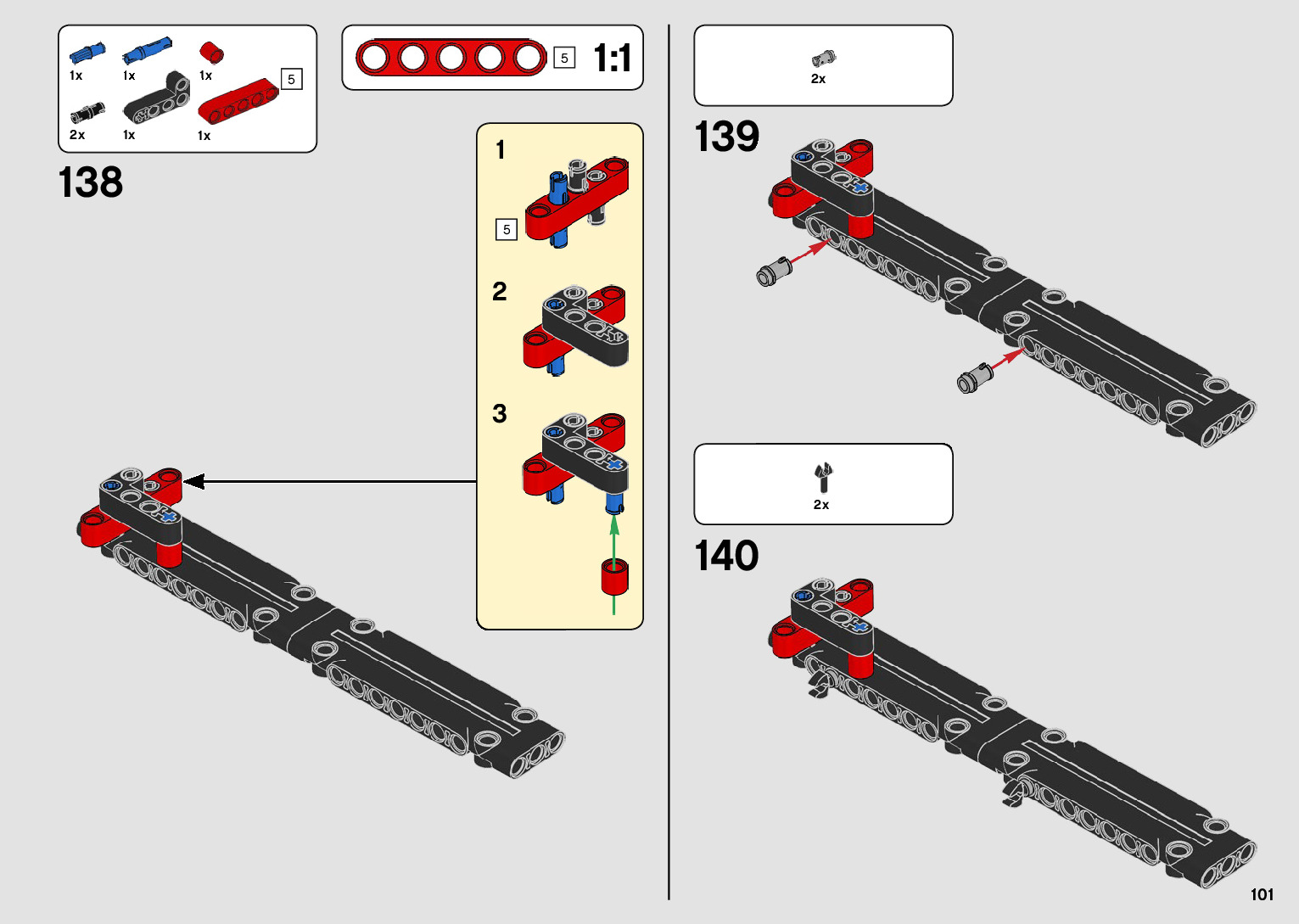 1x 1x 1x
5
2x 1x 1x

5 1:1

138

1
5
2
3

2x
139

2x
140

101