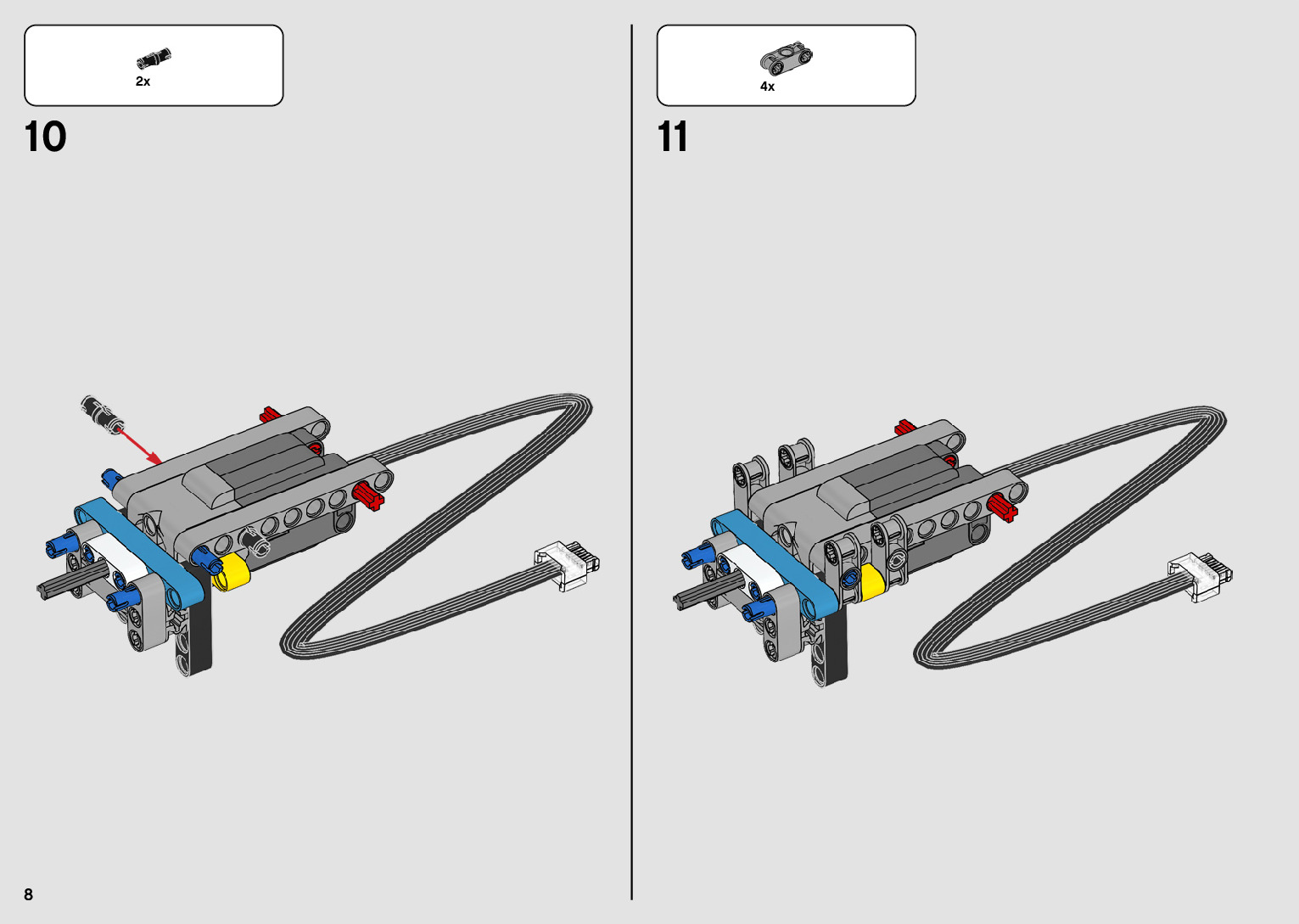 2x

10

4x

11

8