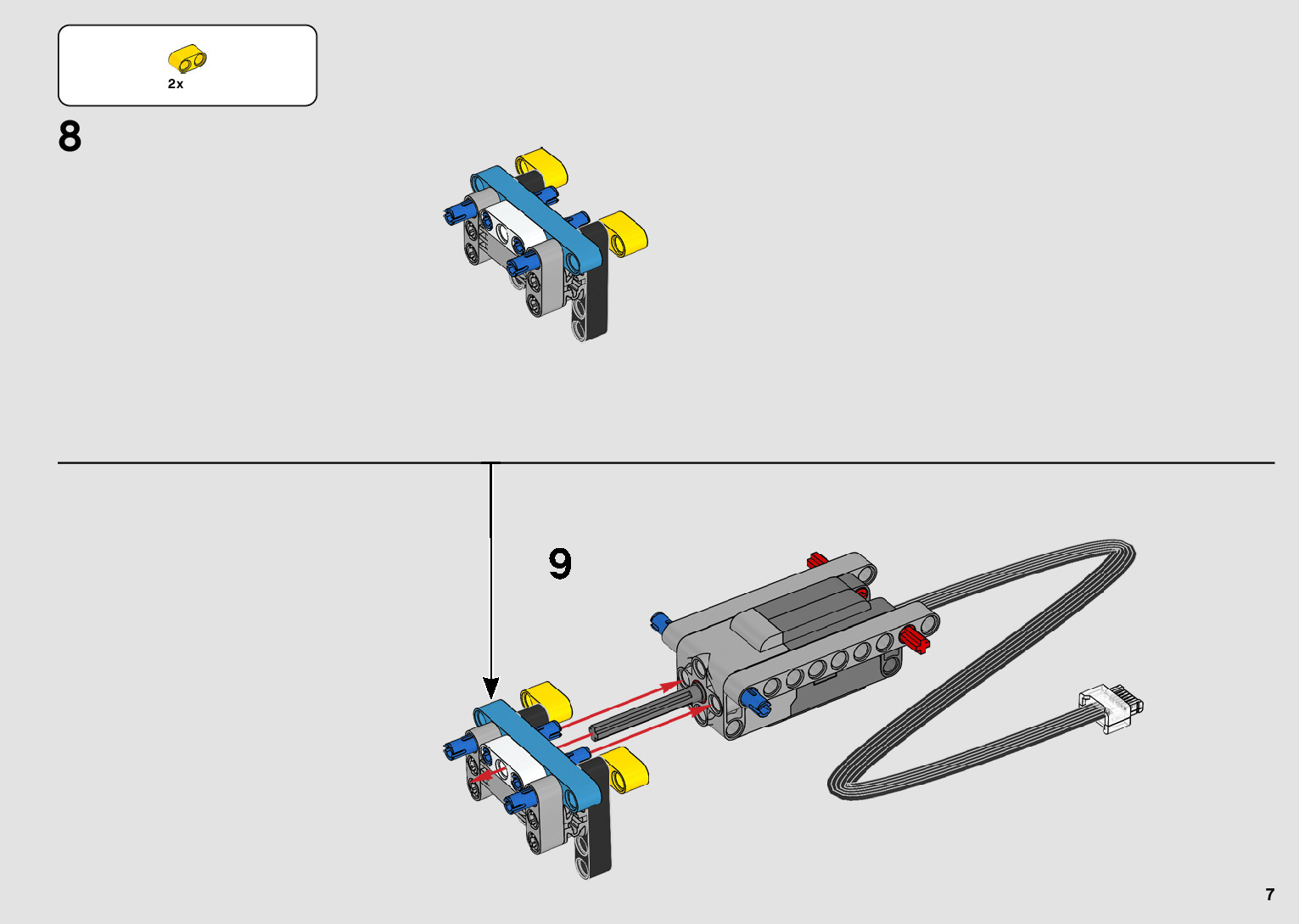 2x

8

9

7