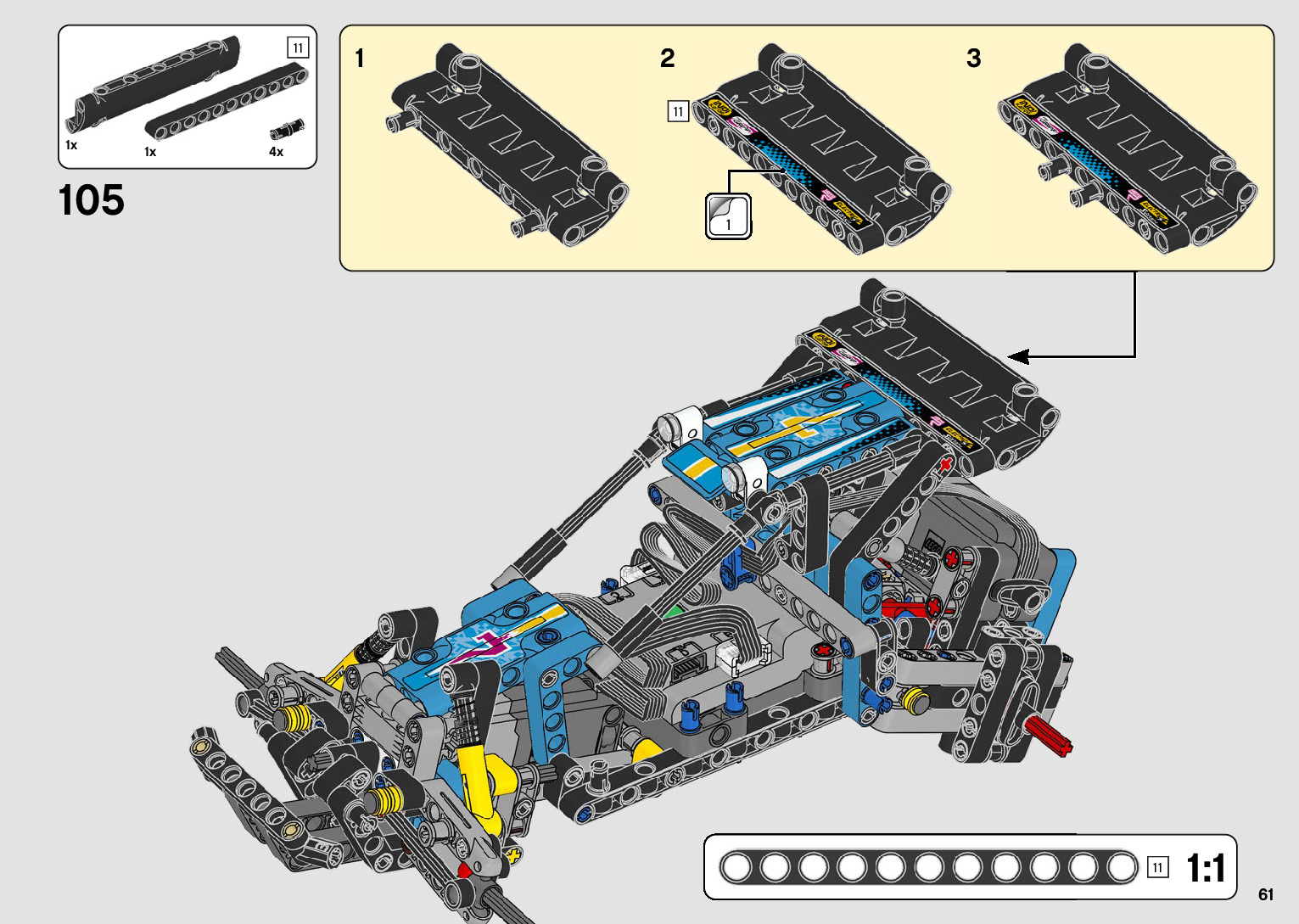 11

1x

1x

4x

105

1

2

11

1

3

11

1:1

61