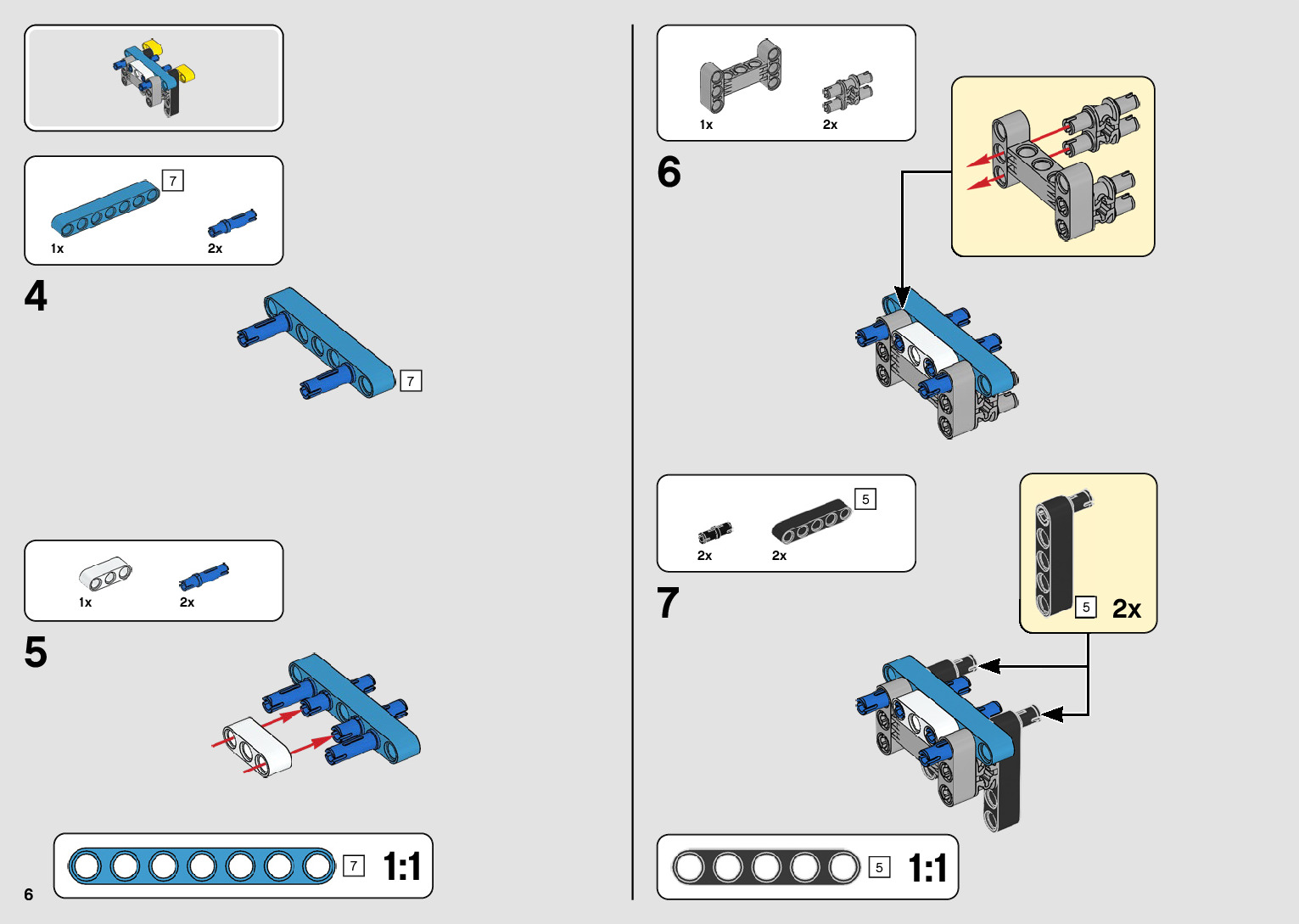 7

1x

2x

4

7

1x

2x

5

7 1:1

6

1x

2x

6

5

2x

2x

7

5 2x

5 1:1