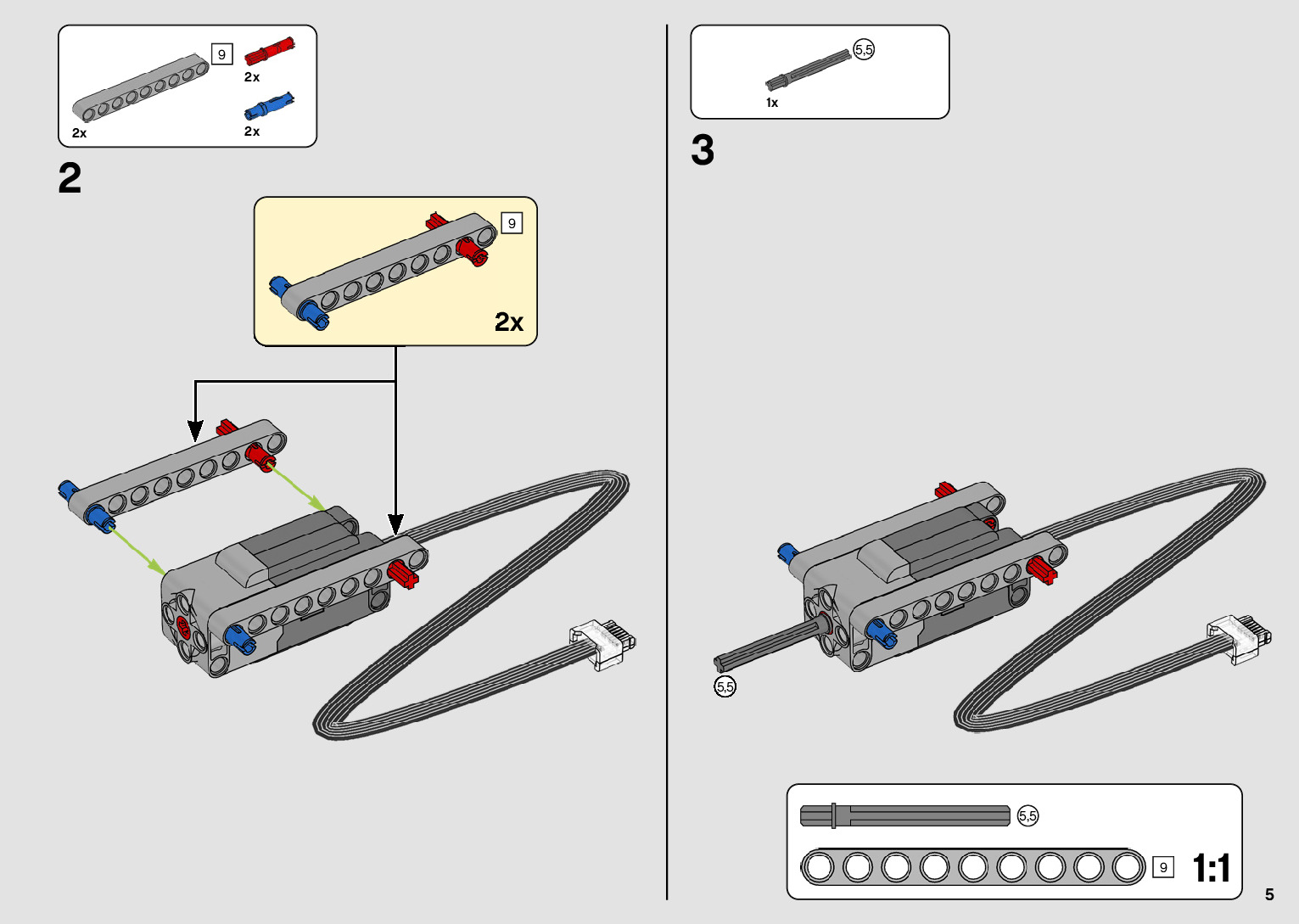 9
2x
2x
2x

2

9
2x

5,5
1x

3

5,5

5,5

9
1:1

5