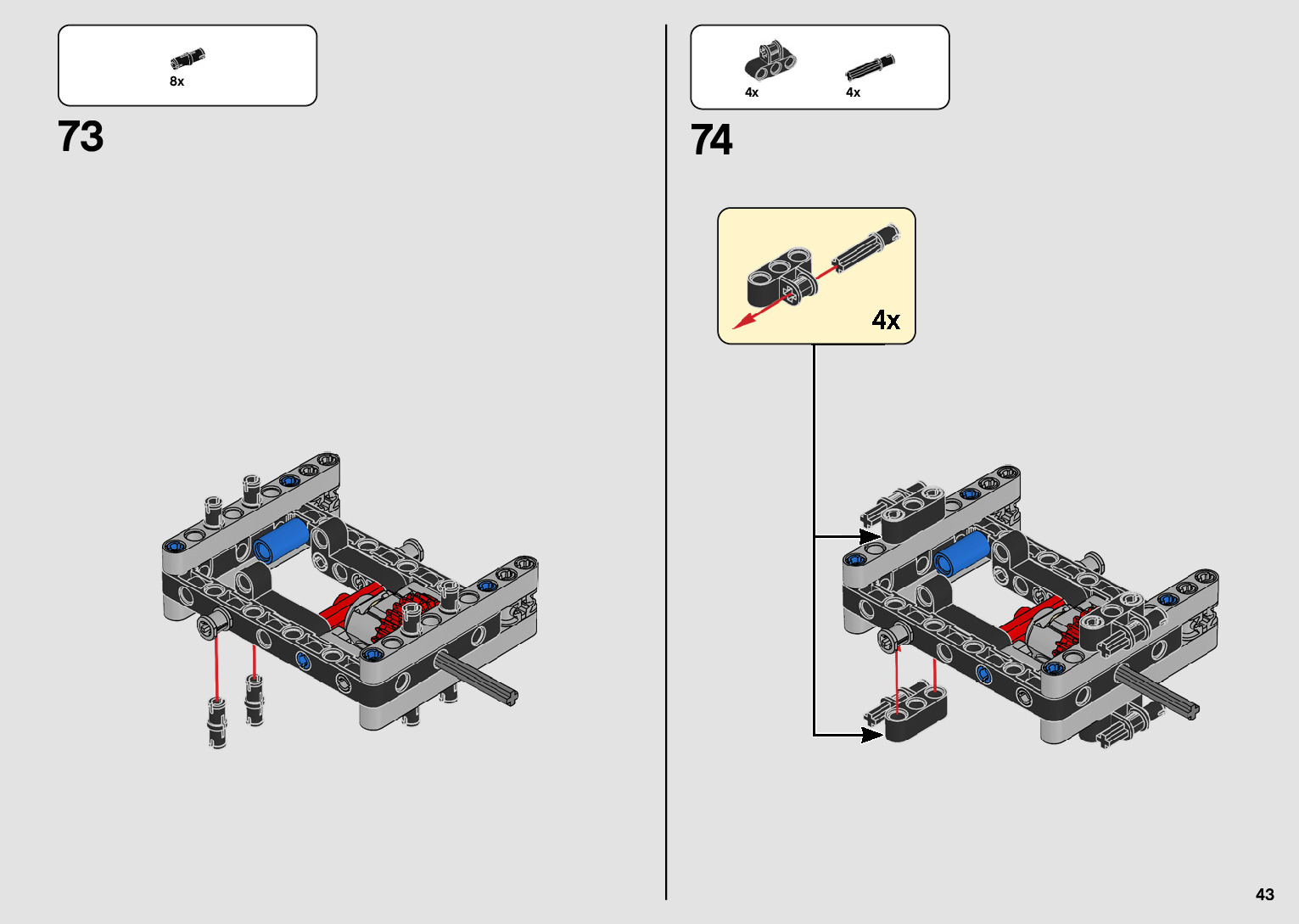 8x

73

4x

4x

74

4x

43