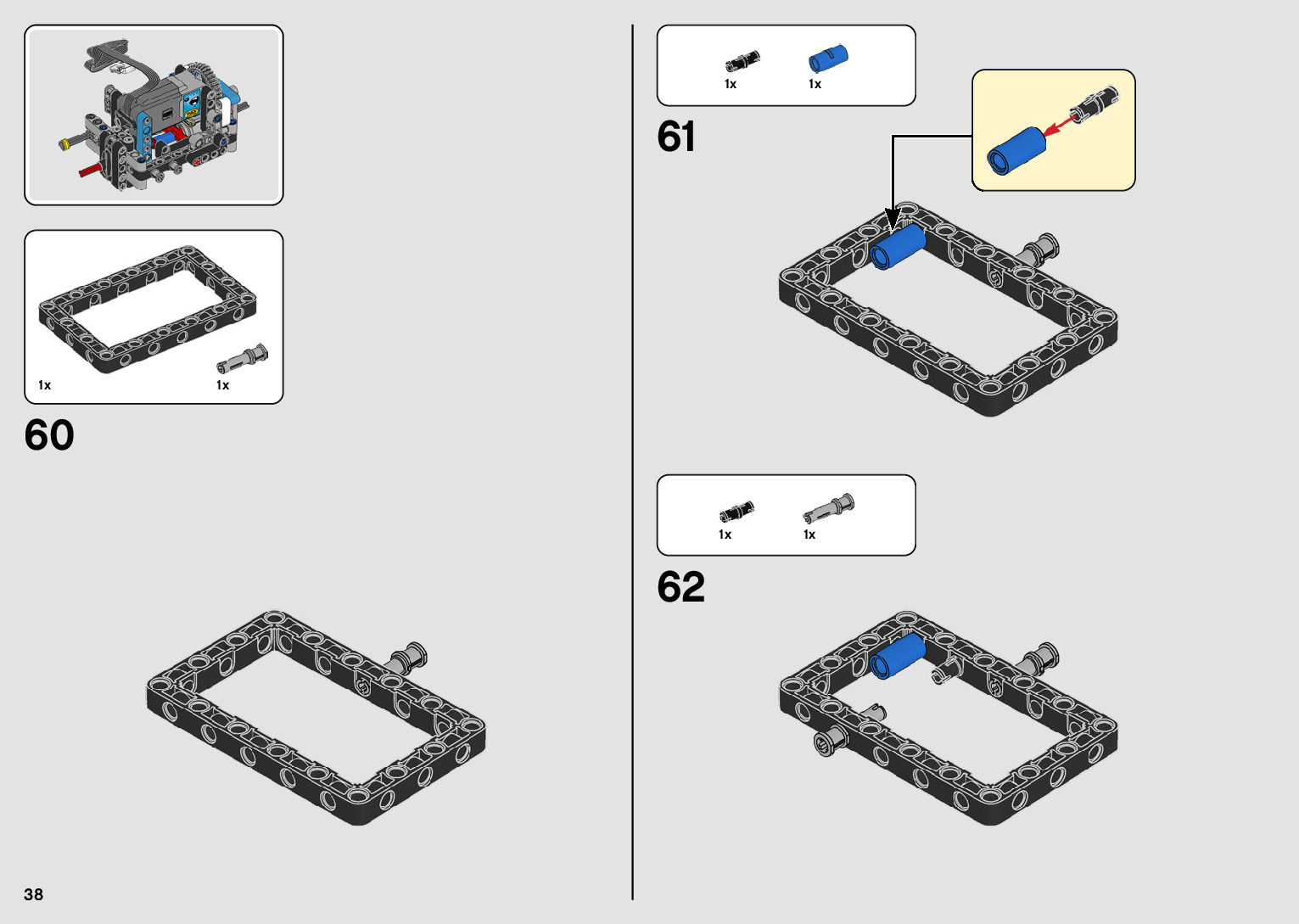 1x
1x

60

1x
1x

61

1x
1x

62

38