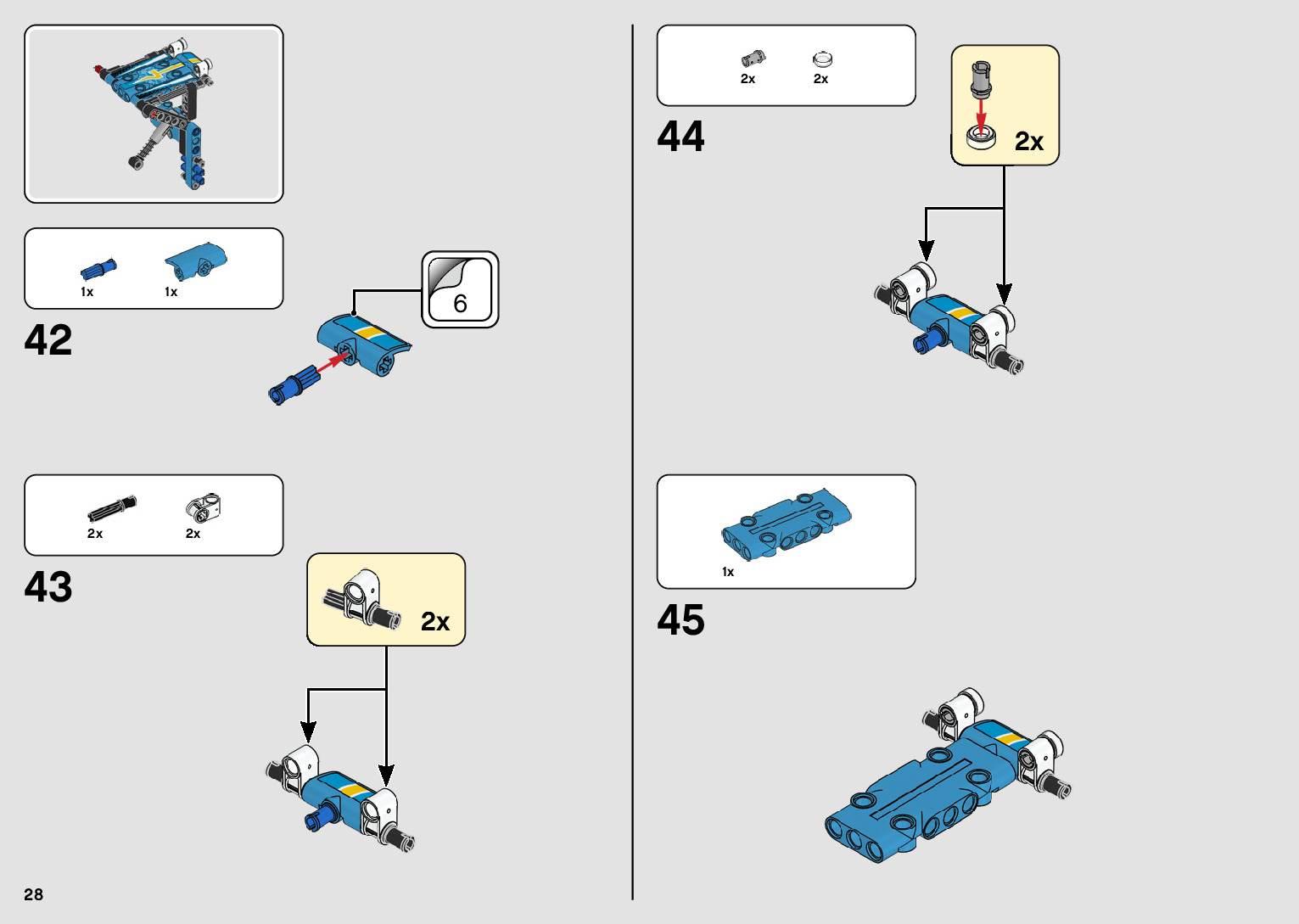 1x 1x

42

6

2x 2x

43

2x

28

2x 2x

44

2x

1x

45