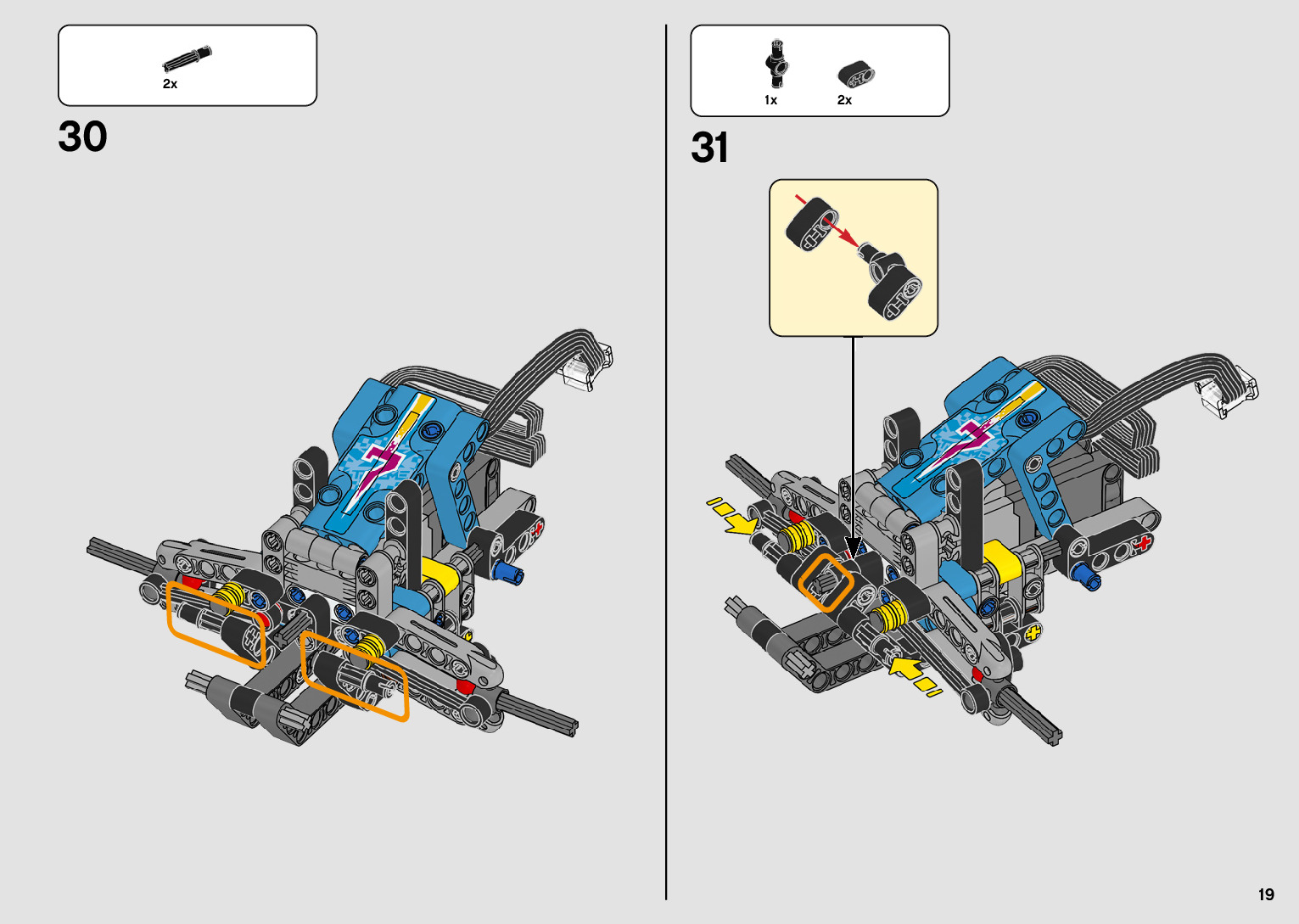 2x

30

1x 2x

31

19