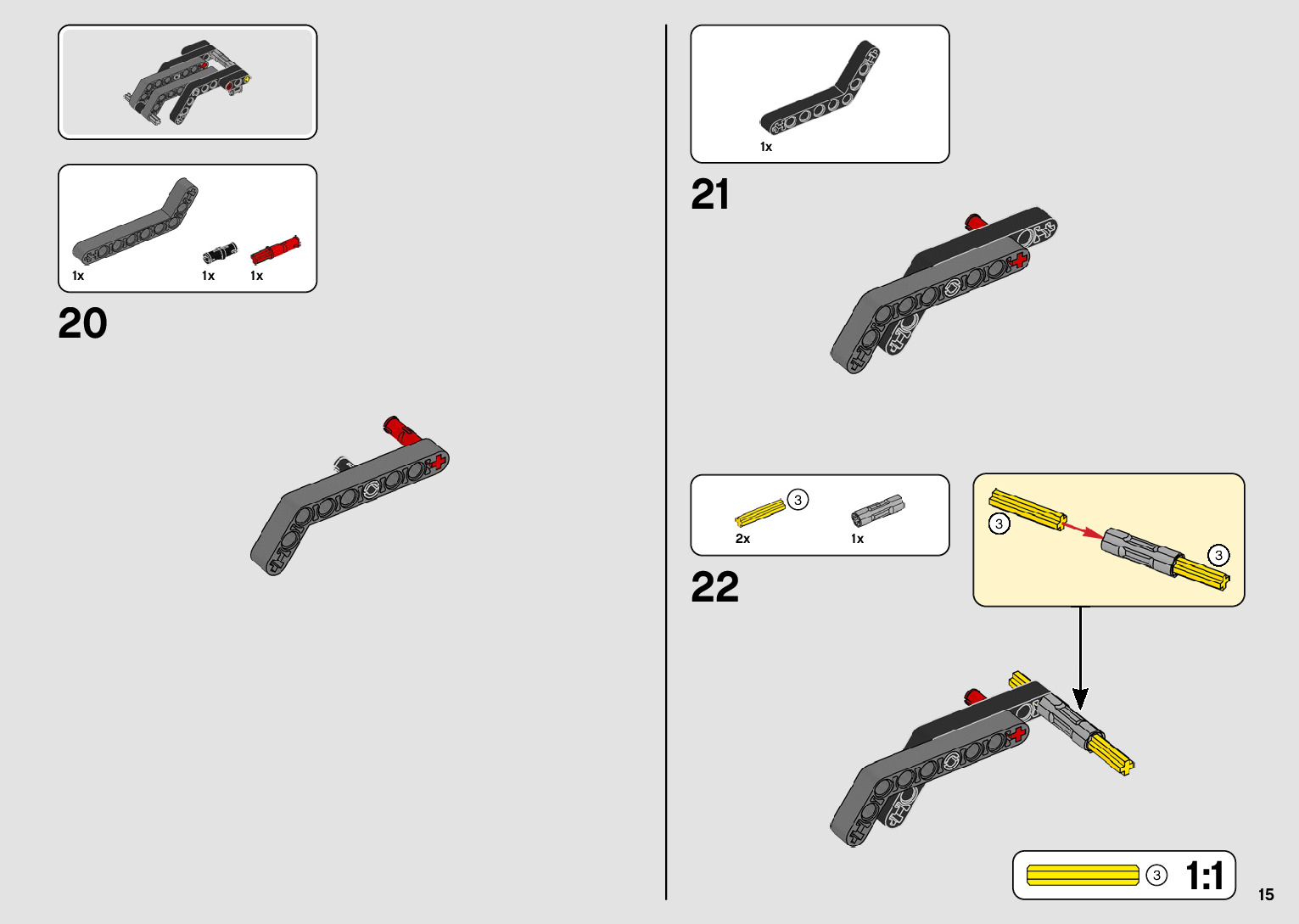 1x 1x 1x

20

1x

21

3
2x 1x

22

3

3

3 1:1

15