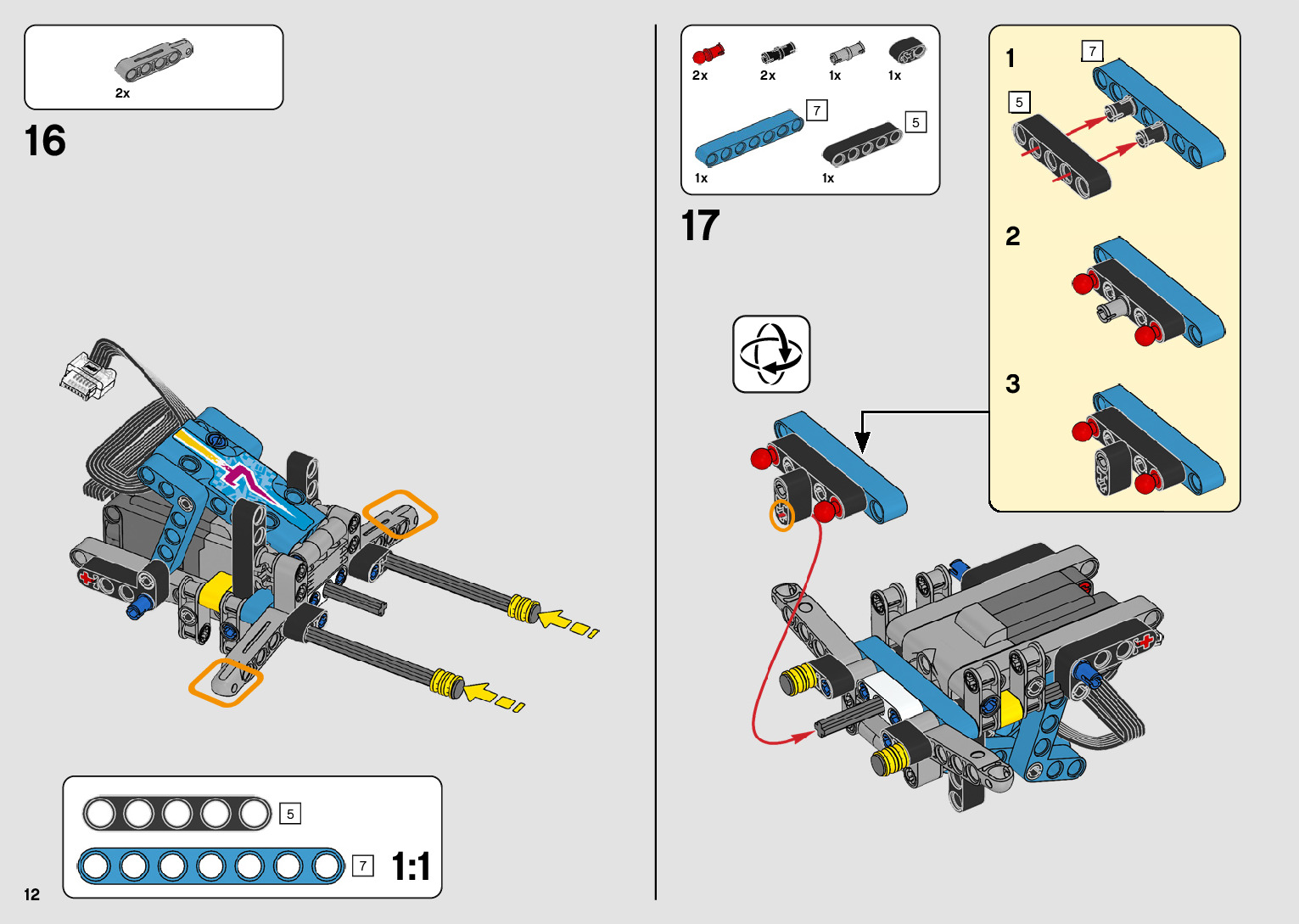 2x

16

5

7

1:1

12

2x 2x 1x 1x

7

5

1x 1x

17

1

7

5

2

3