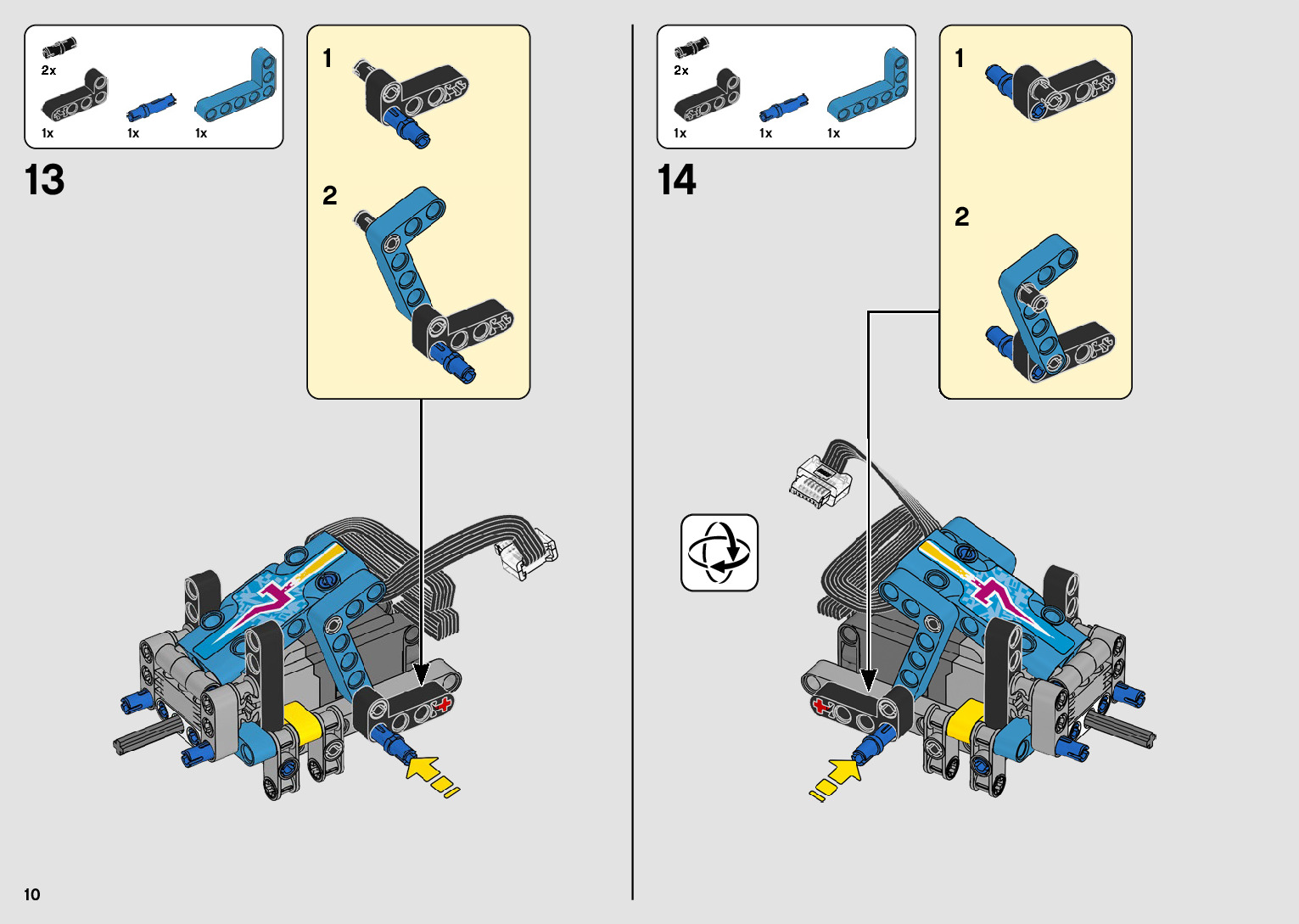 2x
1x 1x 1x

13

1

2

2x
1x 1x 1x

14

1

2

10