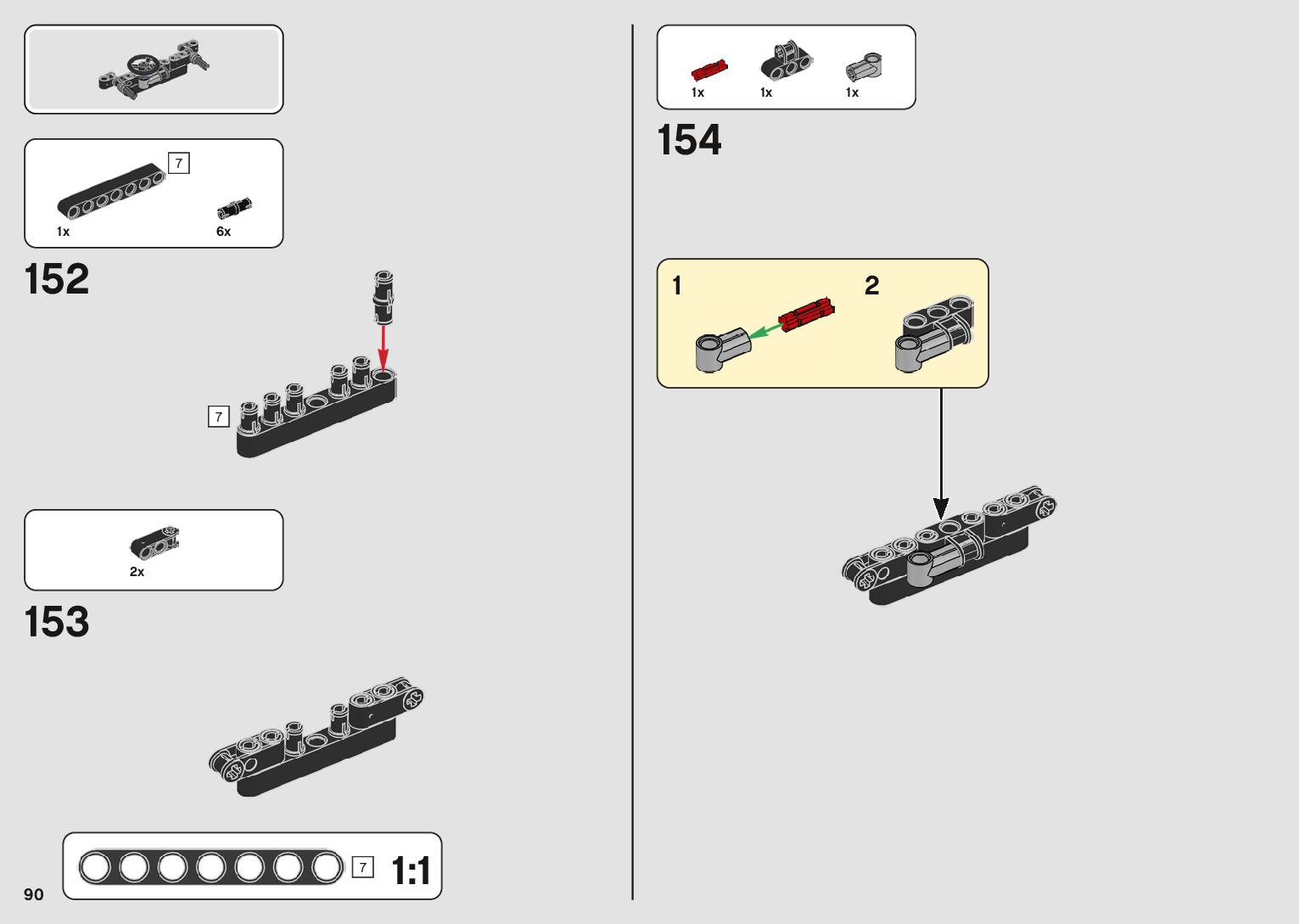 7

1x

6x

152

7

2x

153

7

1:1

90

1x

1x

1x

154

1

2