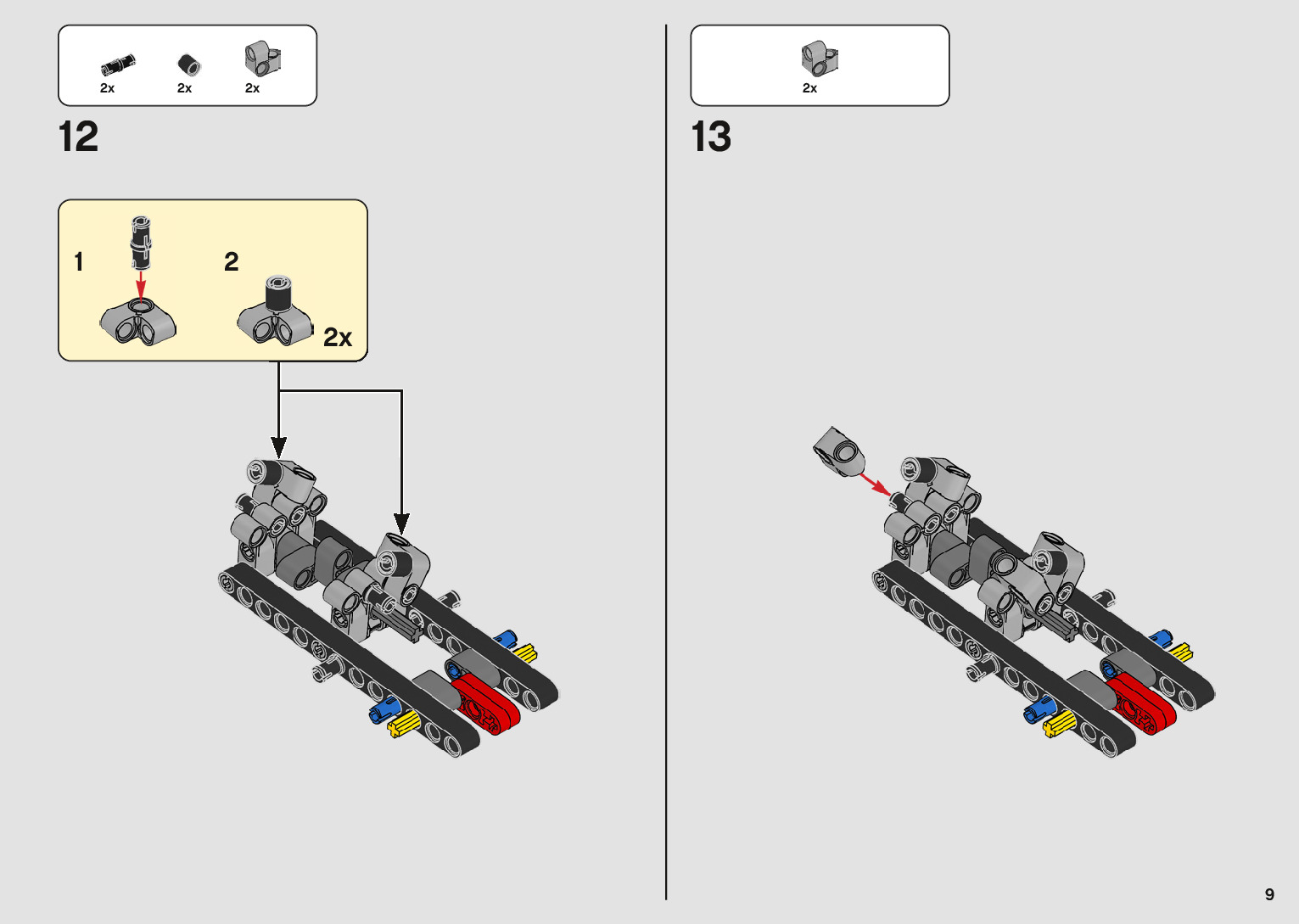 2x 2x 2x

12

1

2

2x

2x

13

9