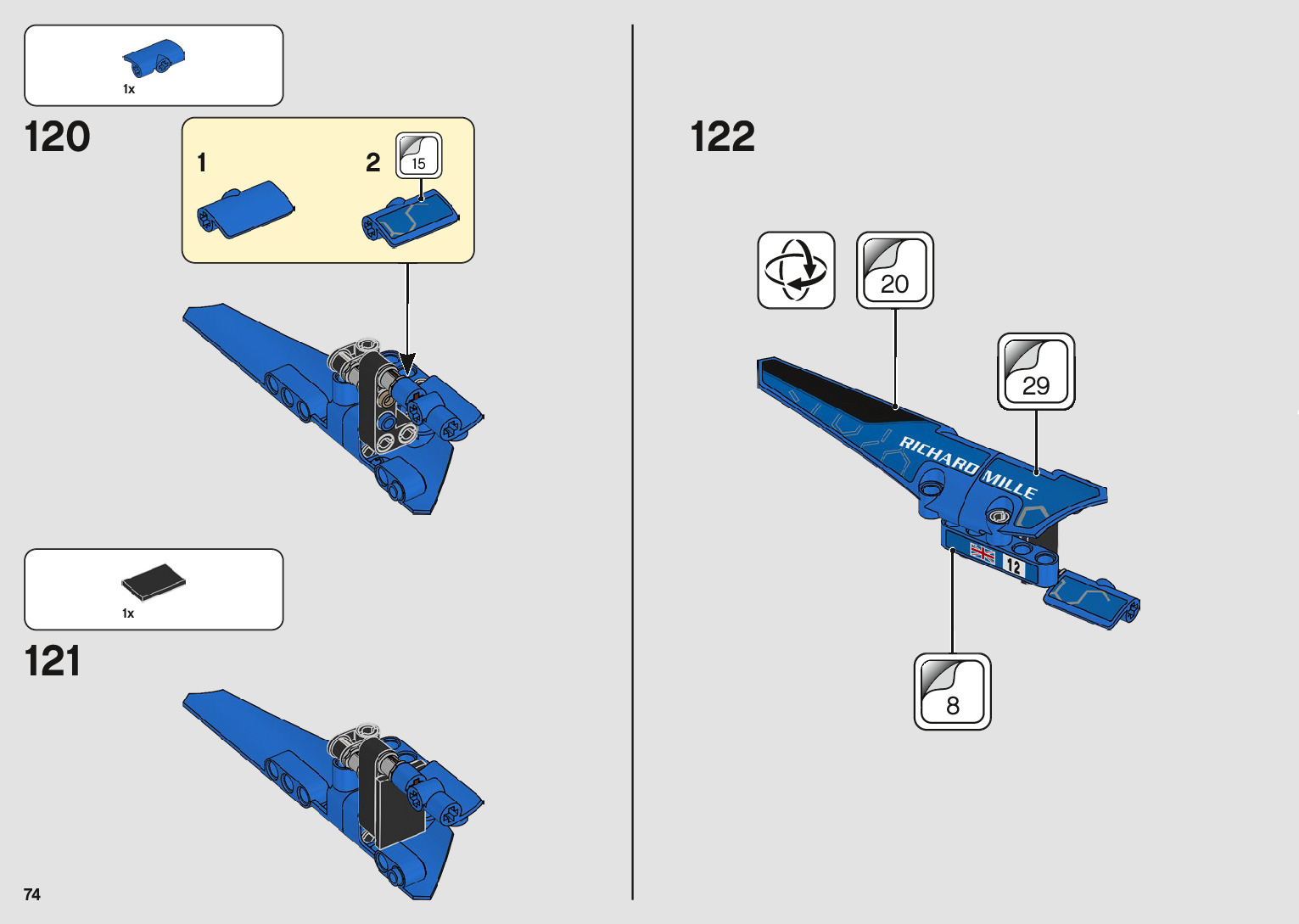 1x

120

1

2

15

1x

121

74

122

20

29

RICHARD MILLE

12

8