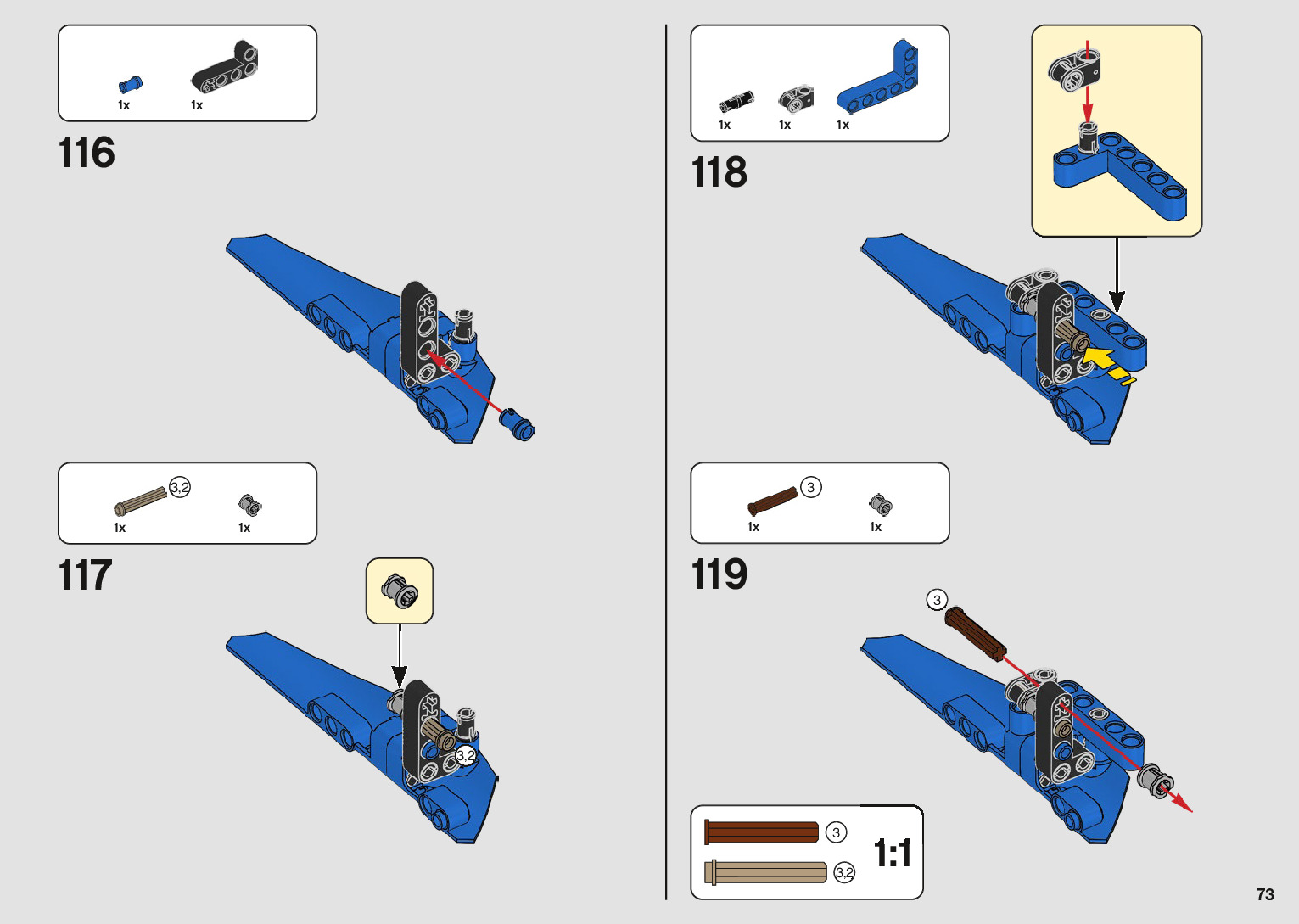 1x 1x

116

3,2
1x 1x

117

3,2

1x 1x 1x

118

3
1x 1x

119

3

3
3,2
1:1

73