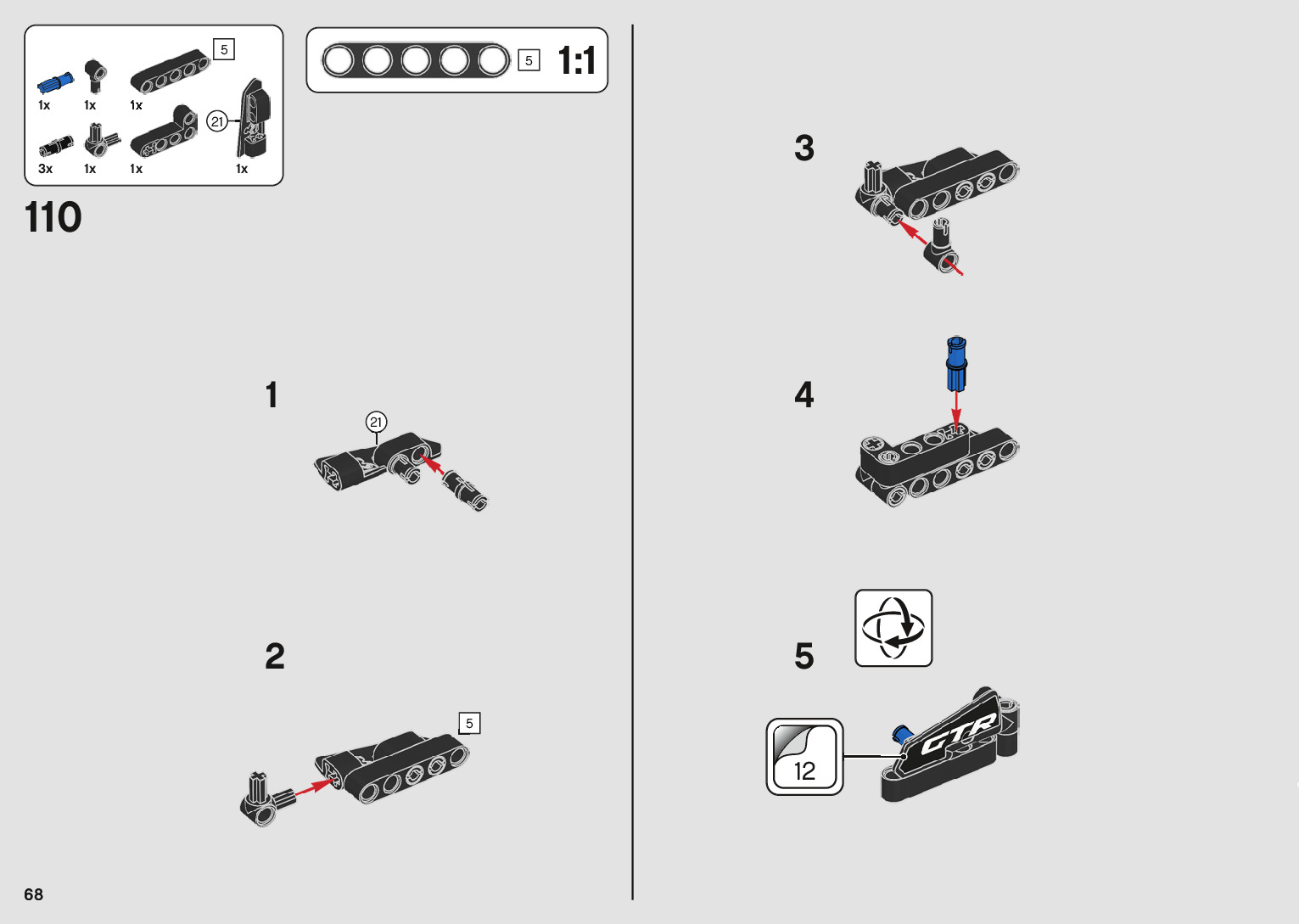 5
1x 1x 1x
21
3x 1x 1x 1x

5 1:1

110

1
21

2
5

3

4

5

12
GTR

68