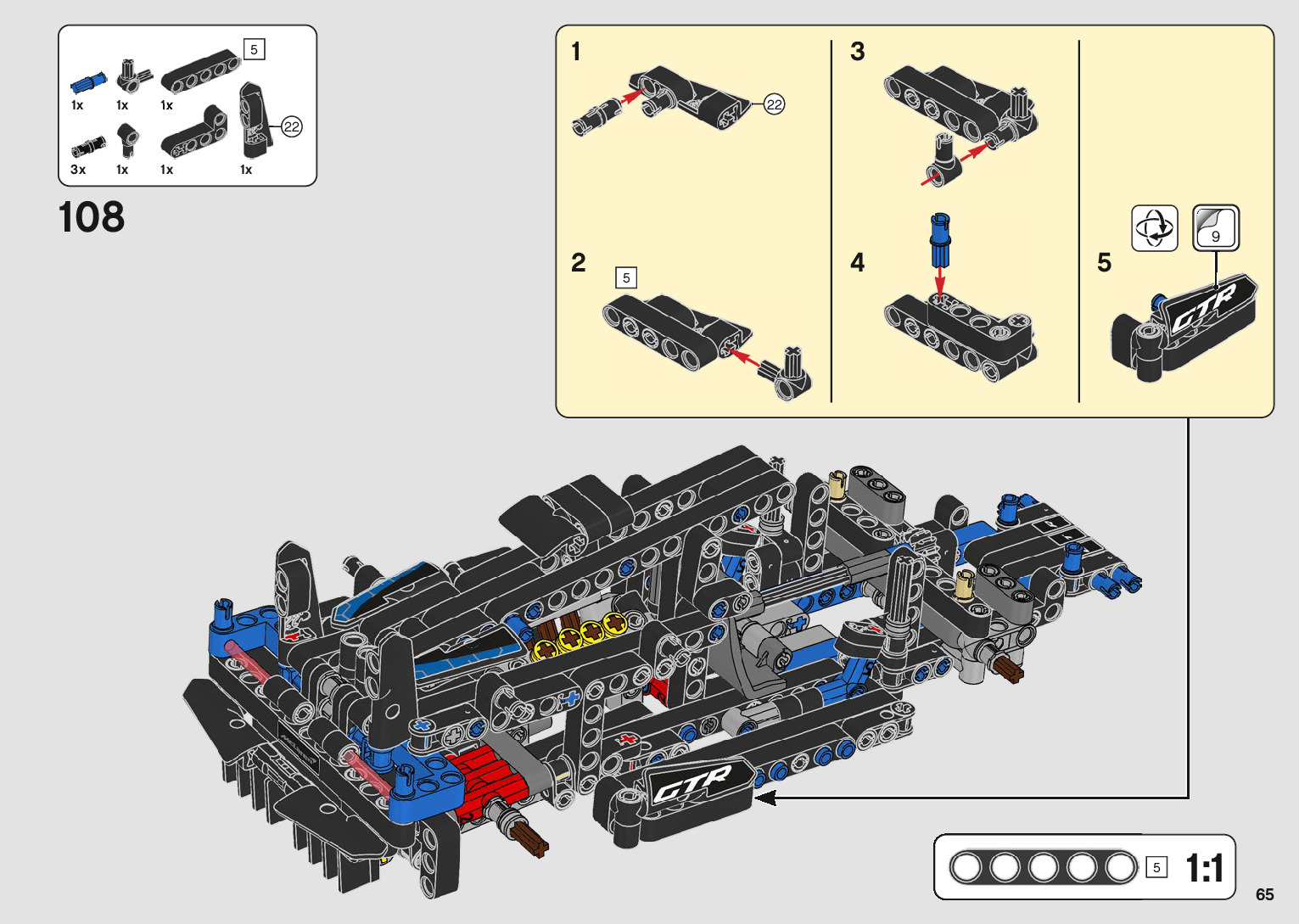 5
1x 1x 1x
22
3x 1x 1x 1x

108

1
22
2
5
3
4
5
9
GTR

GTR

5 1:1

65