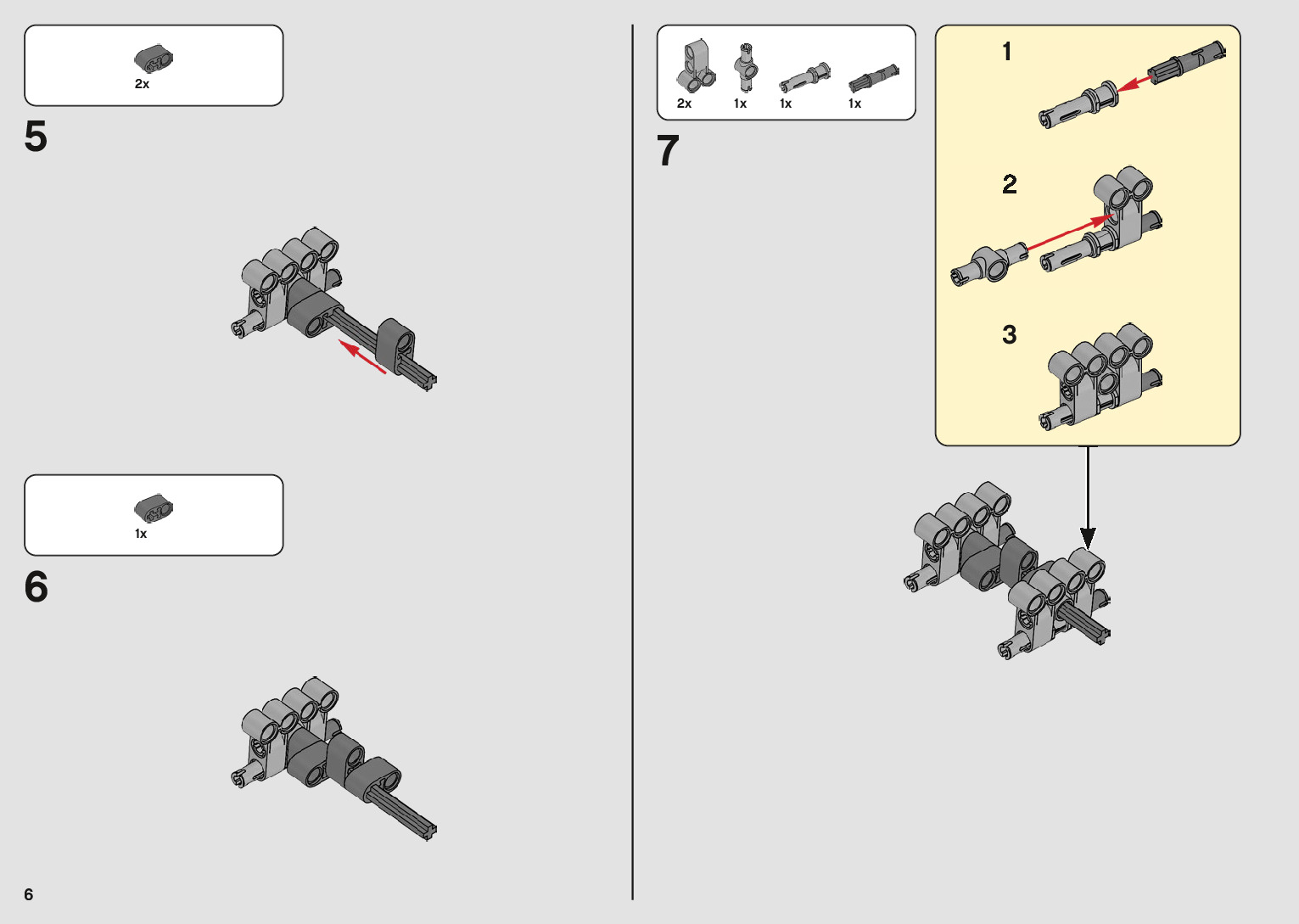 2x

5

1x

6

6

2x 1x 1x 1x

7

1

2

3