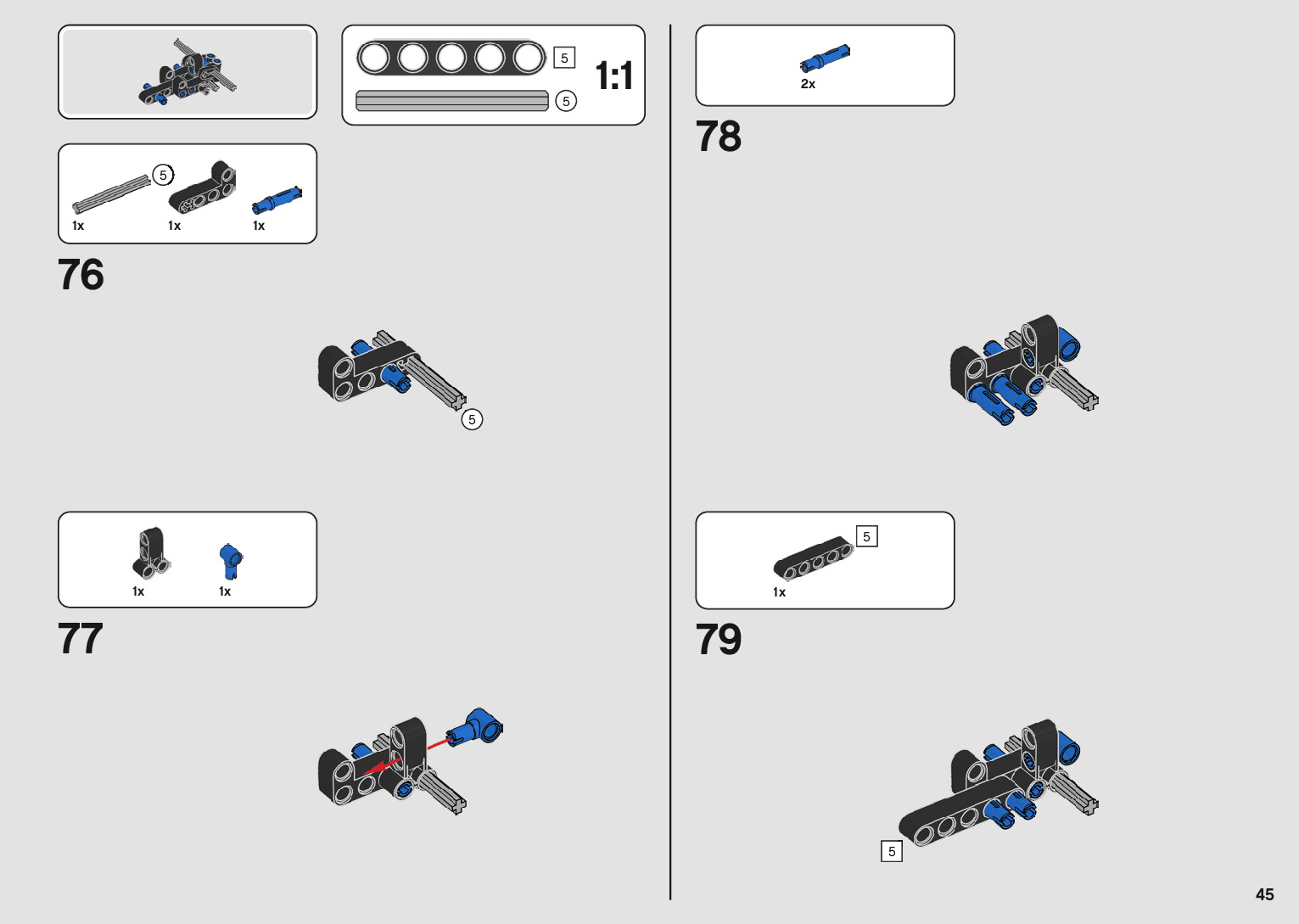 5
5
1:1

5
1x
1x
1x
76

5

1x
1x
77

2x
78

5
1x
79

5

45