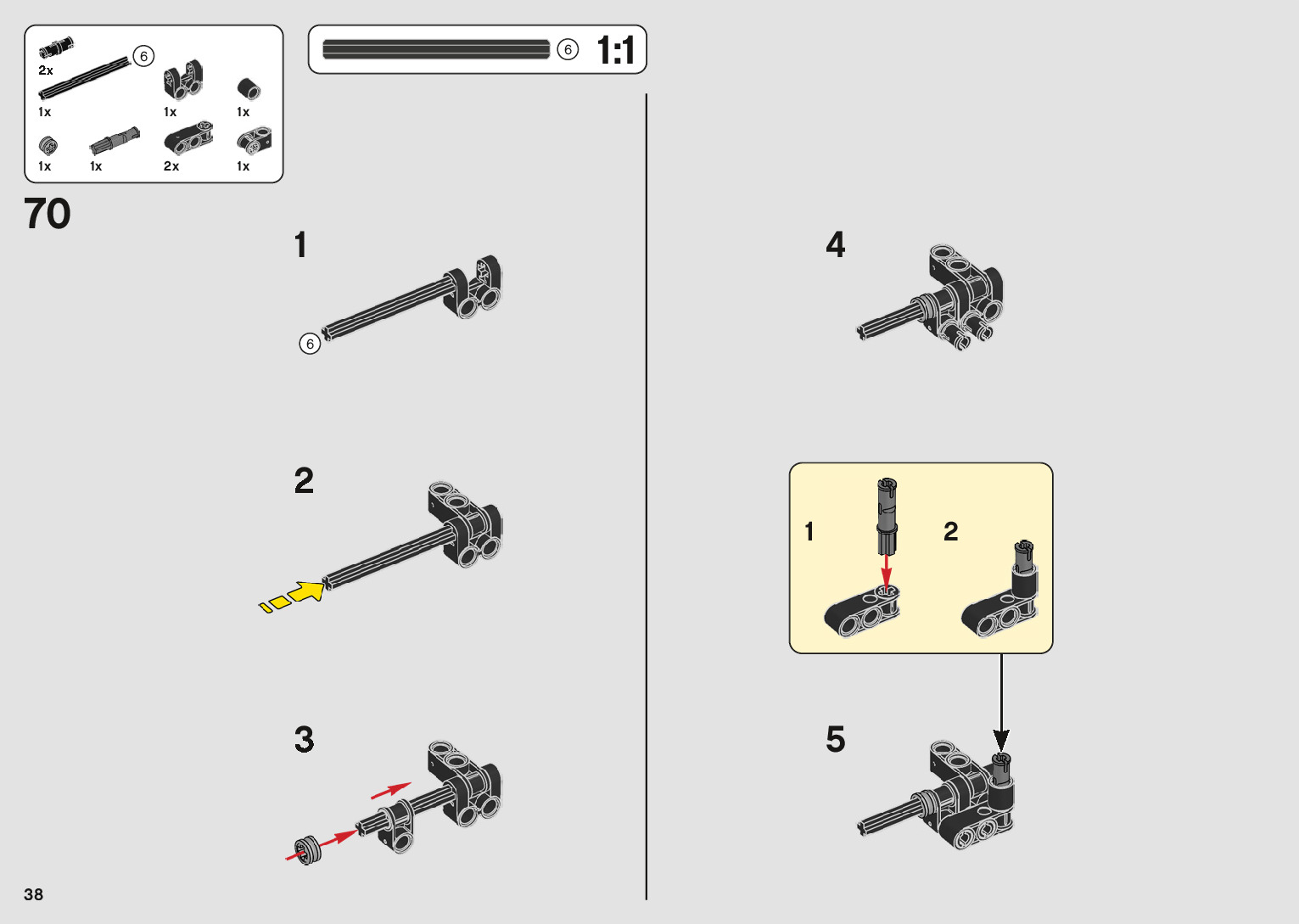 2x
6
1x
1x
1x
1x
1x
2x
1x

6
1:1

70

1
6

2

3

4

1
2

5

38