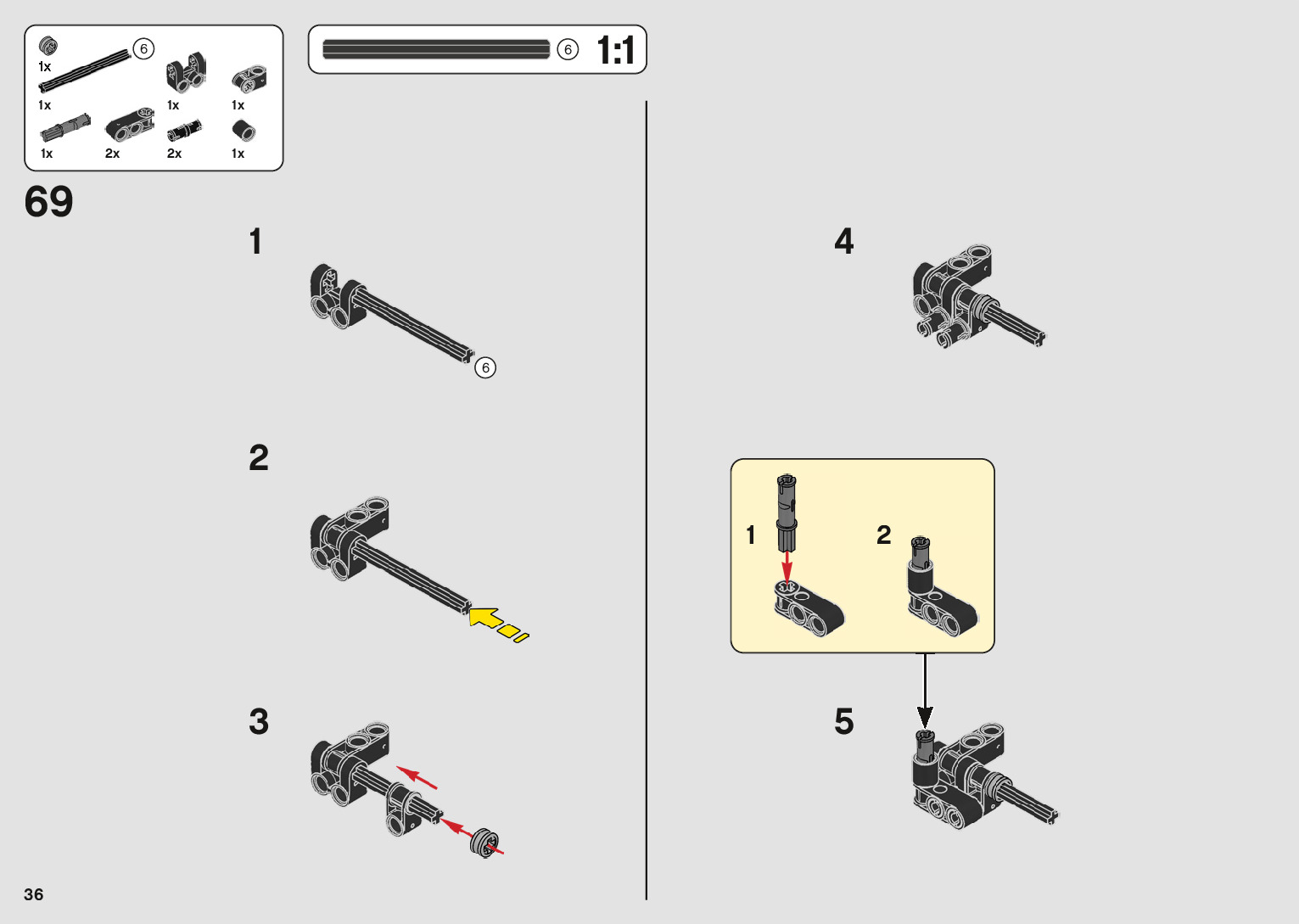 1x
6
1x
1x
1x
1x
2x
2x
1x

6
1:1

69

1

6

2

3

4

1
2

5

36