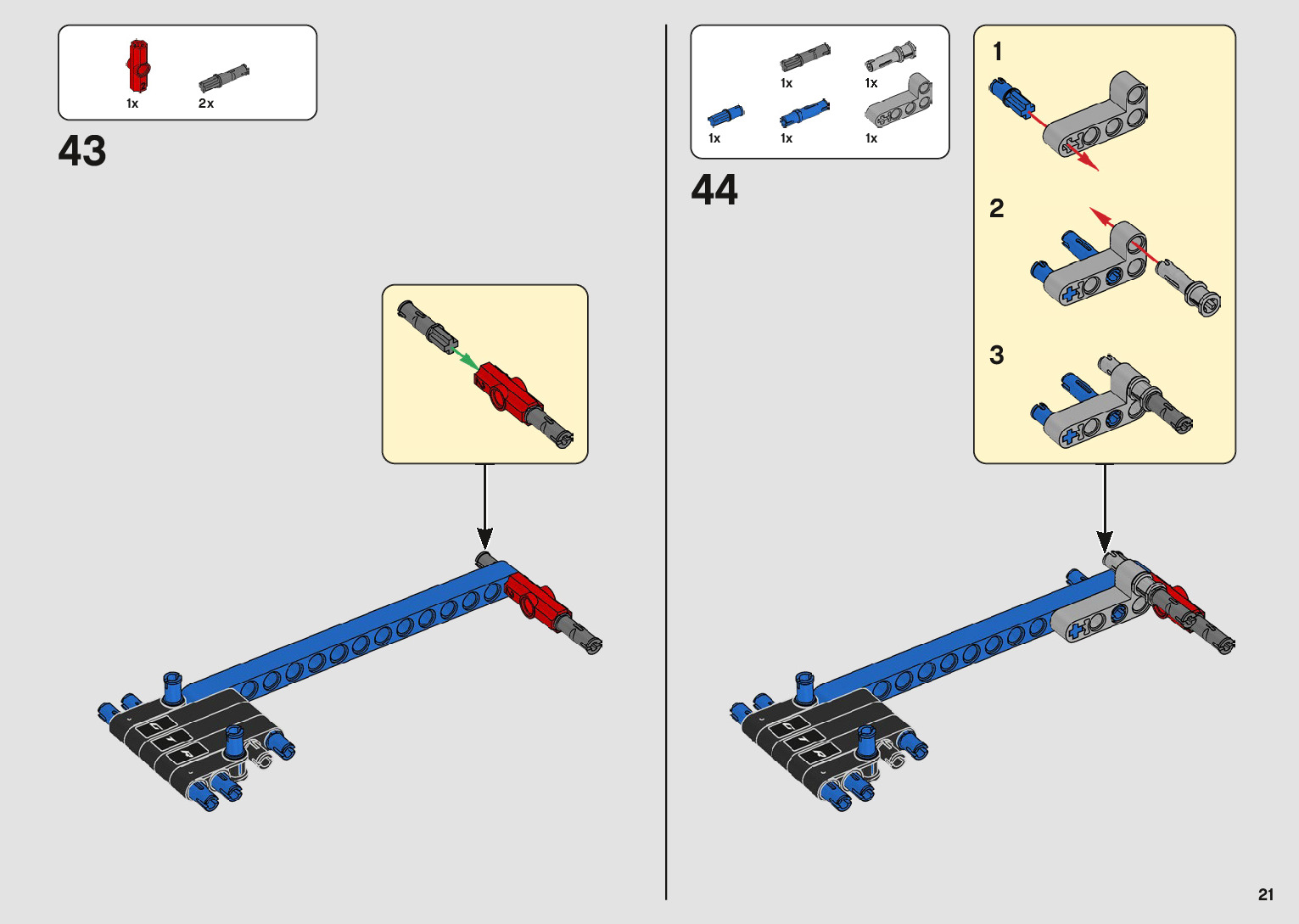 1x 2x

43

1x 1x

1x 1x 1x

44

1

2

3

21