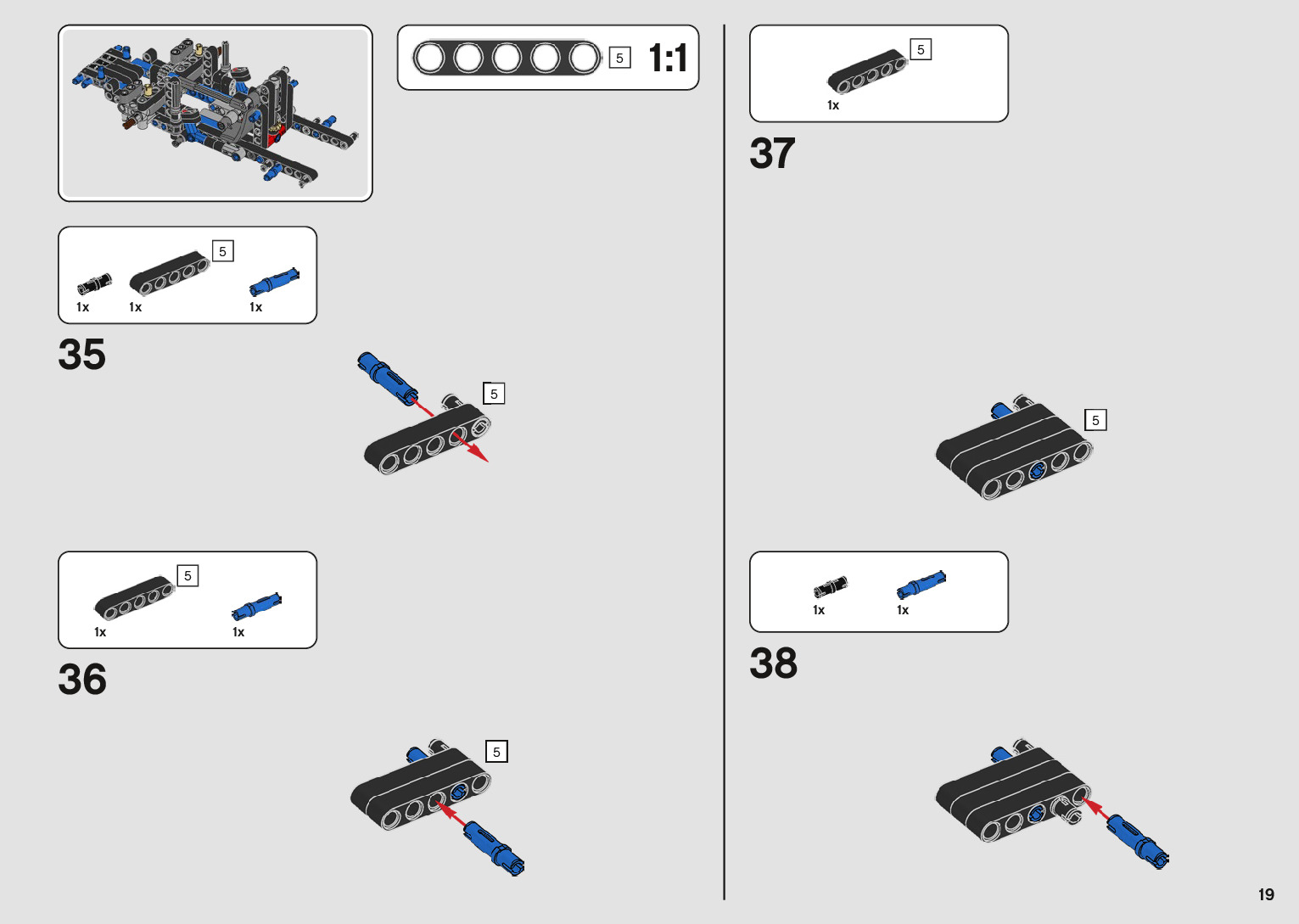 5 1:1

5
1x 1x 1x

35

5

5
1x 1x

36

5

5
1x

37

5

1x 1x

38

19