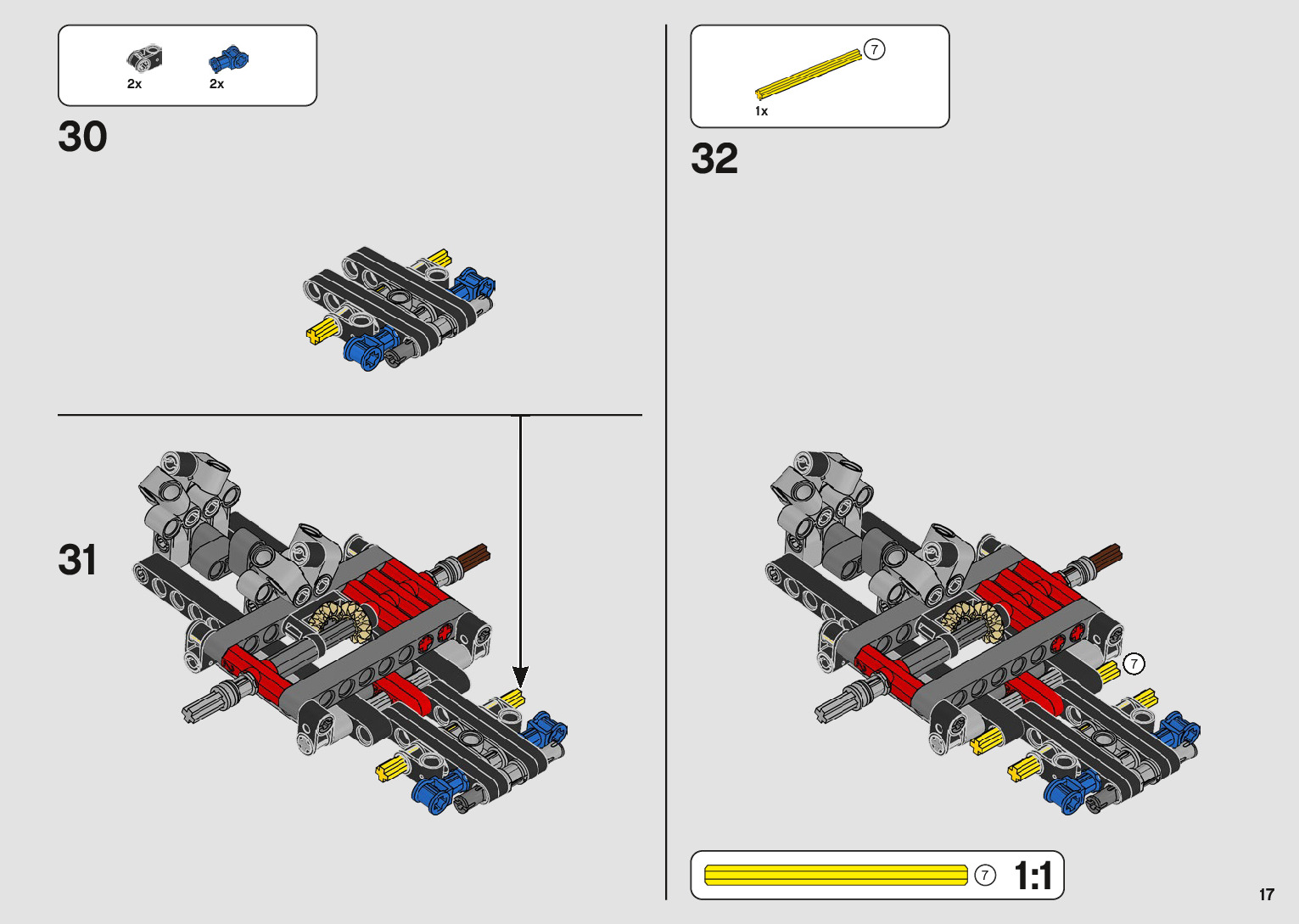 2x 2x

30

31

7

1x

32

7

7 1:1

17