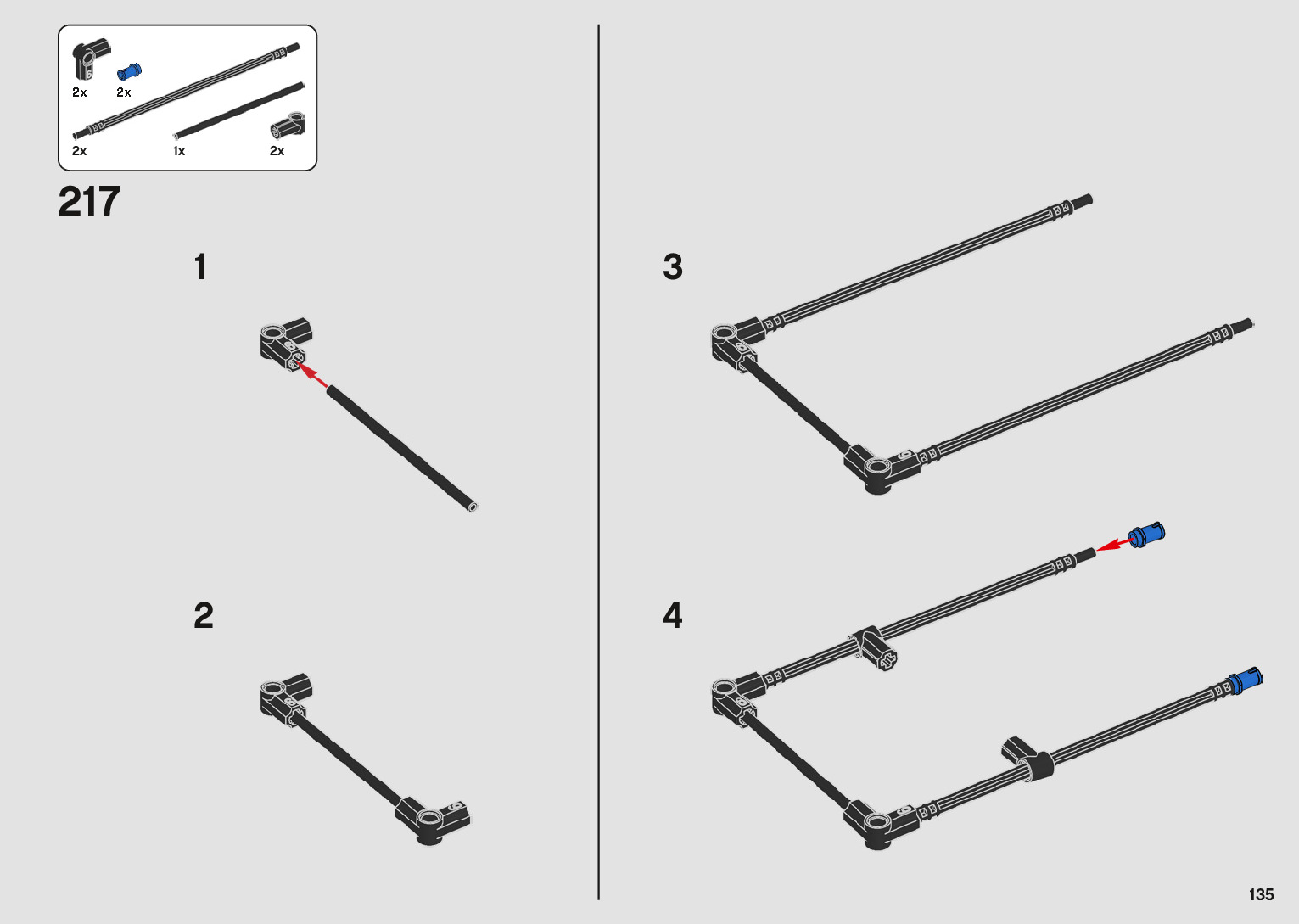 2x 2x
2x 1x 2x

217

1

2

3

4

135