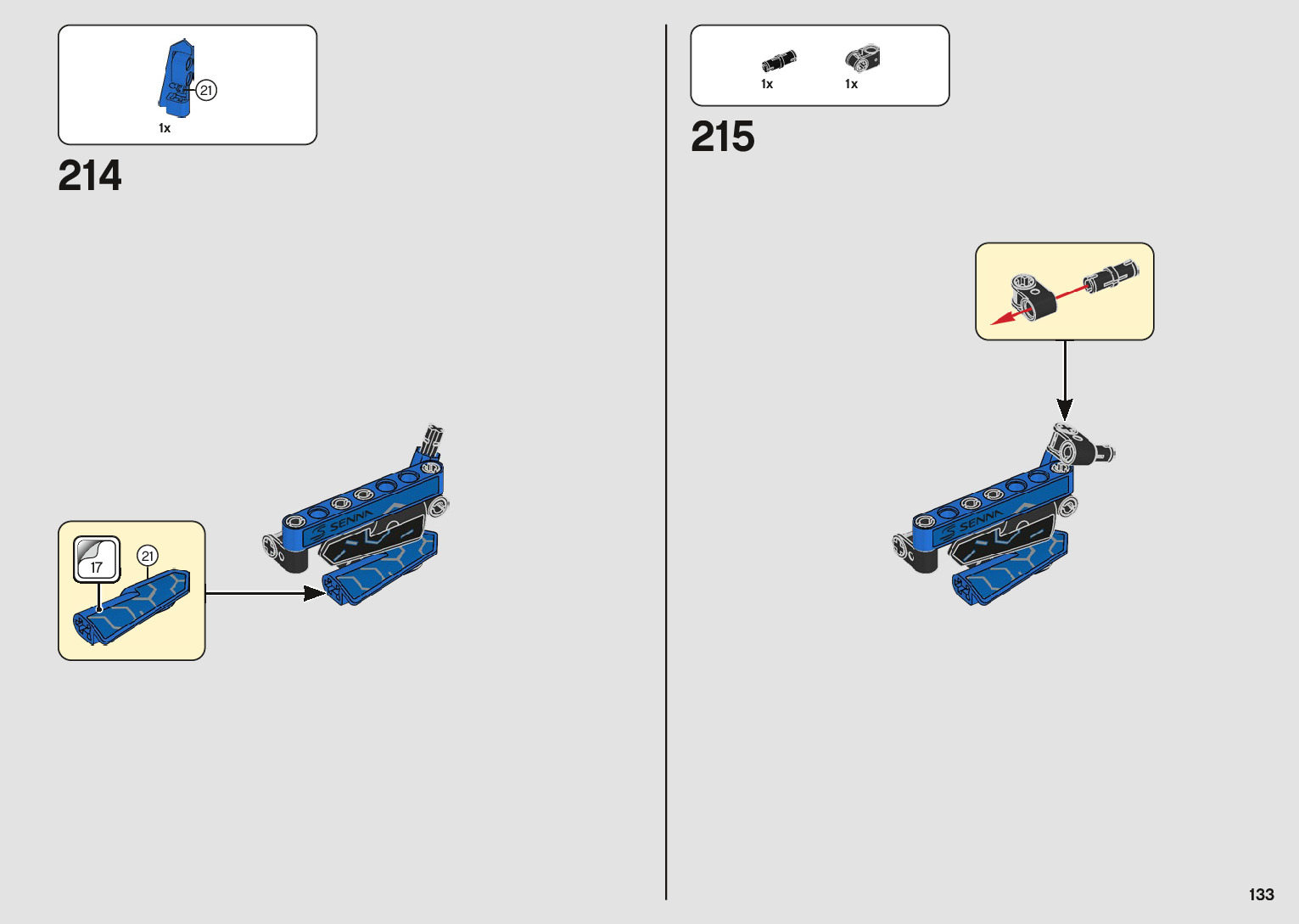 21
1x

214

17
21

SENNA

1x 1x

215

SENNA

133