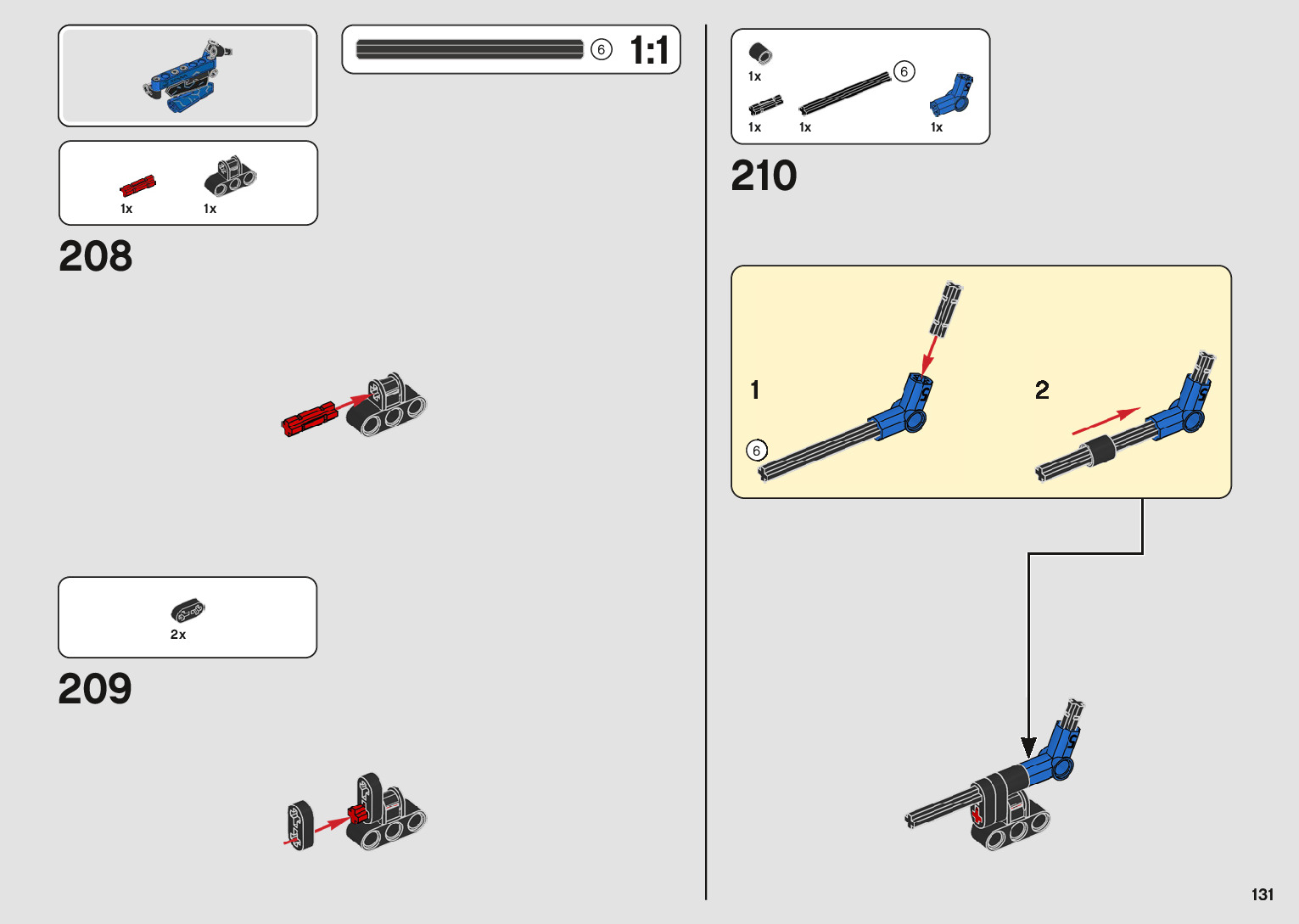 6 1:1

1x 1x

208

2x

209

1x
1x 1x 6 1x

210

1
6
2

131