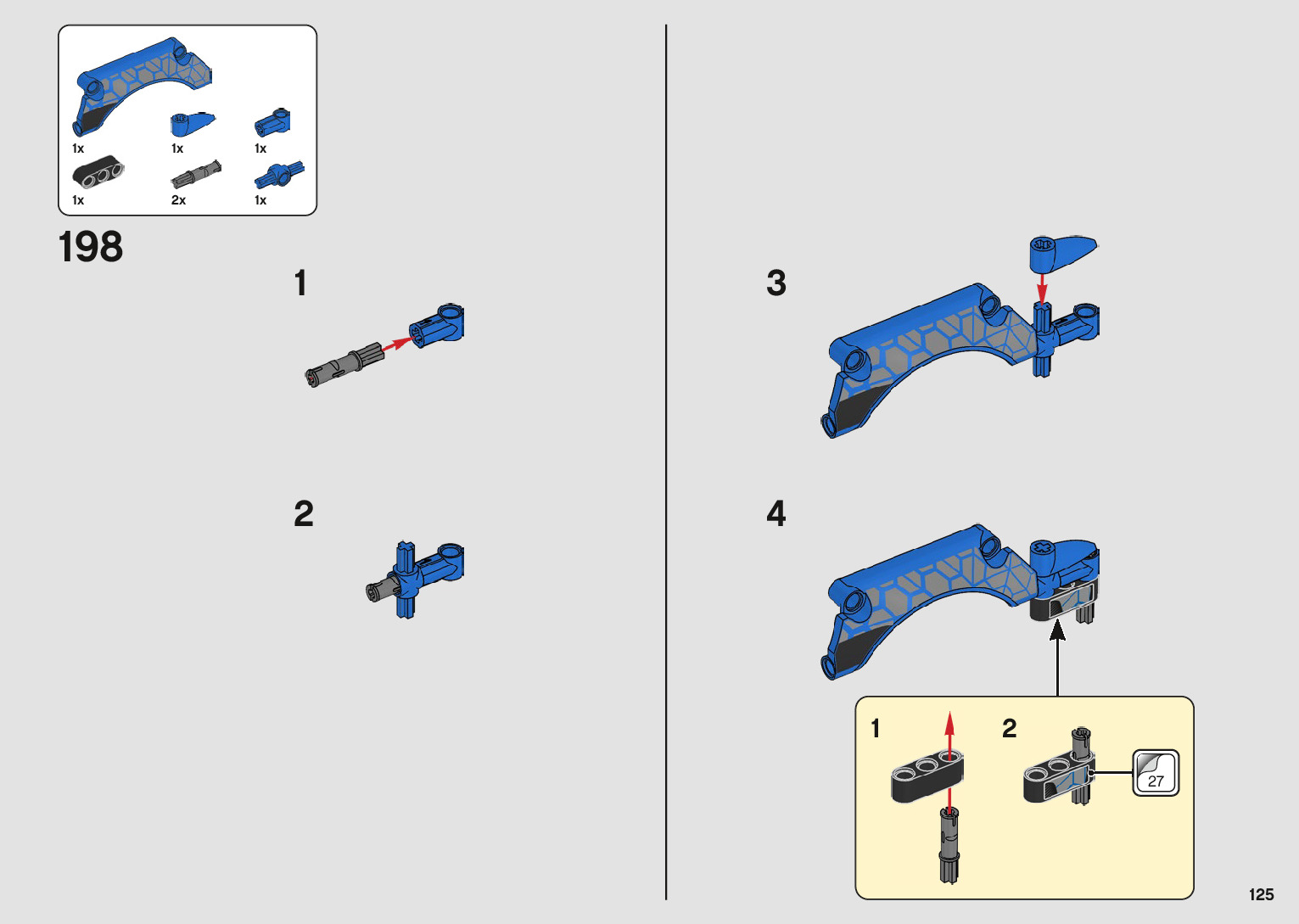 1x
1x
1x
1x
2x
1x

198

1

2

3

4

1

2

27

125