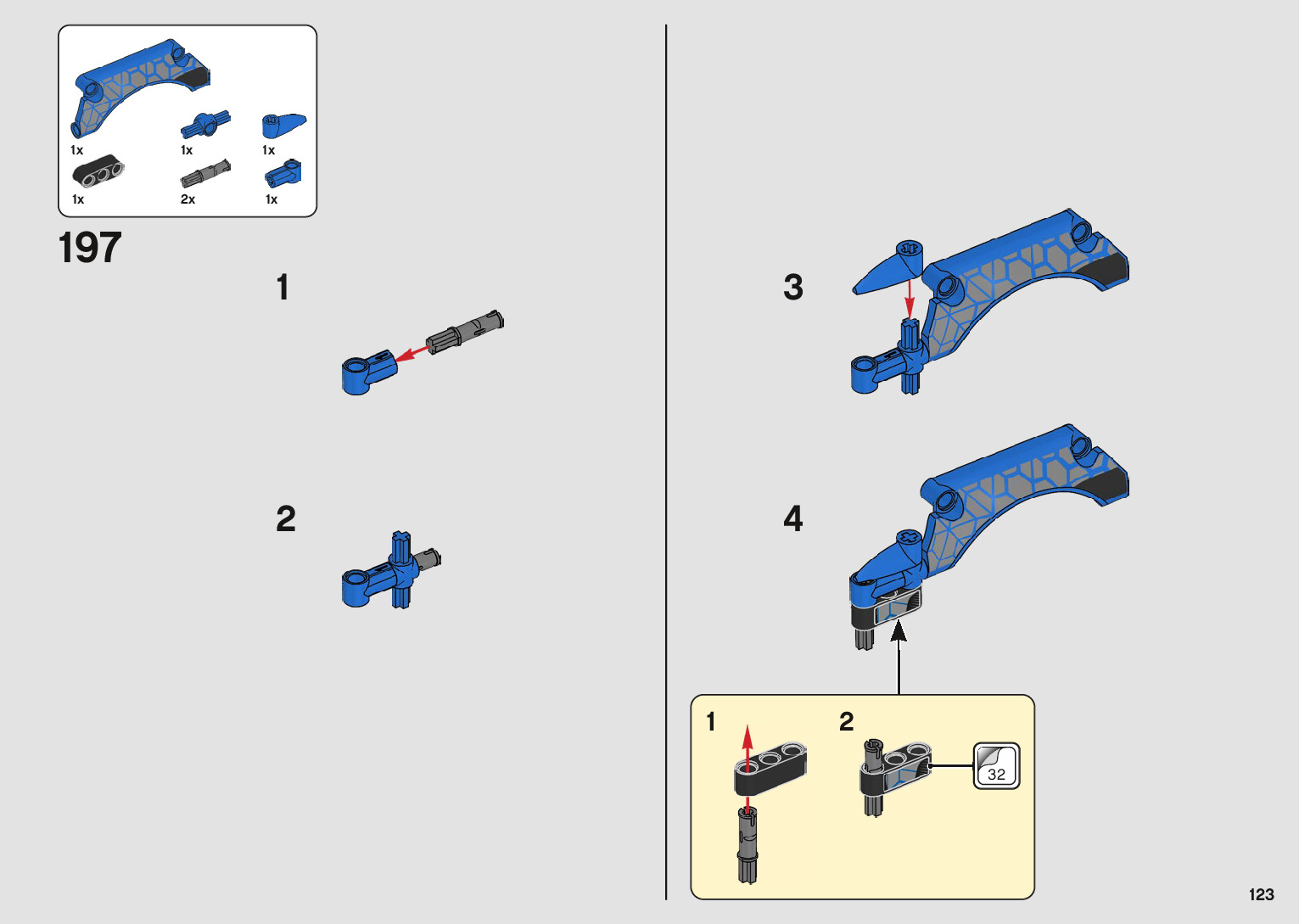 1x
1x
1x
1x
2x
1x

197

1

2

3

4

1
2
32

123