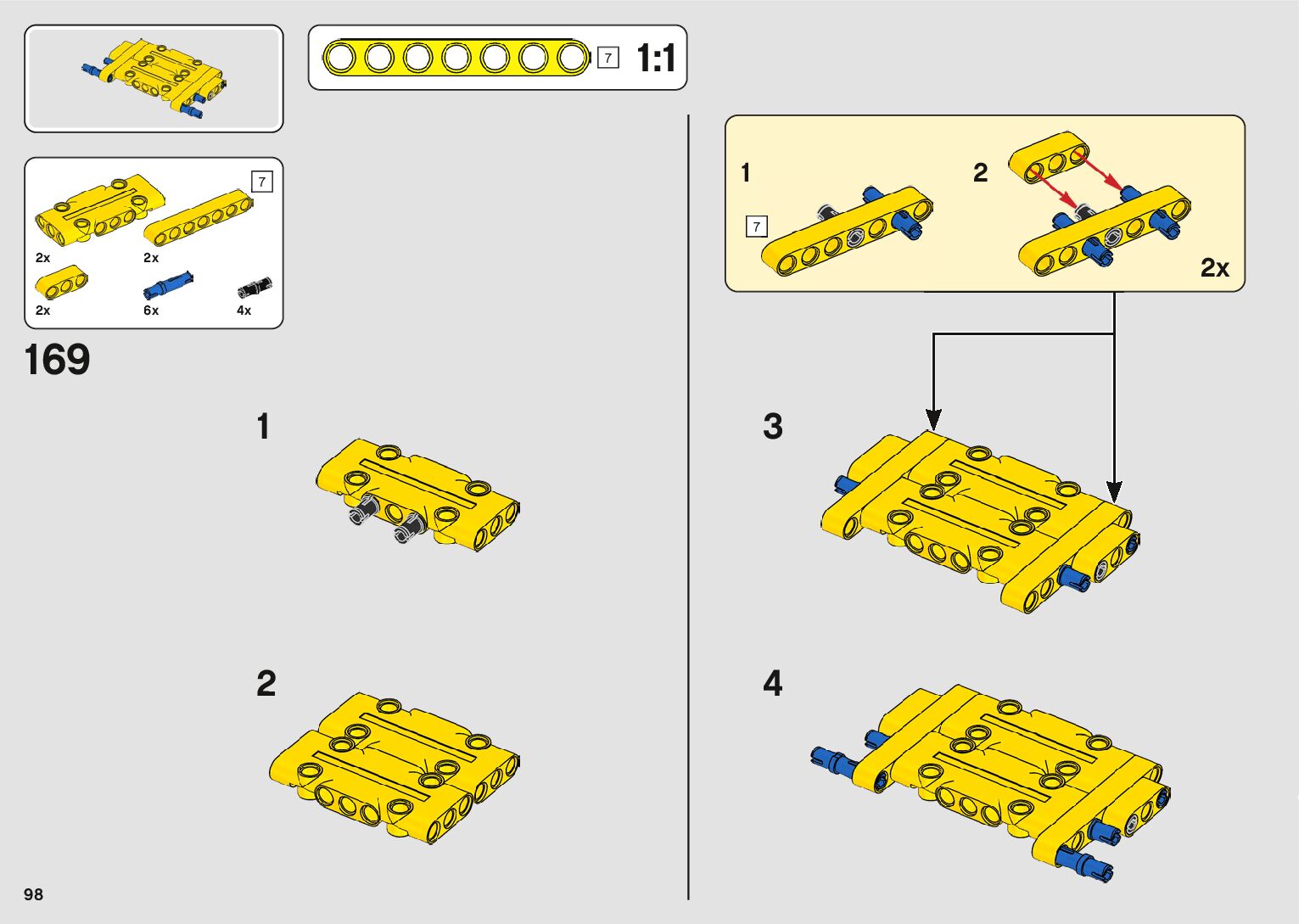 7 1:1

7

2x 2x

2x 6x 4x

169

1

2

1

7

2

2x

3

4

98