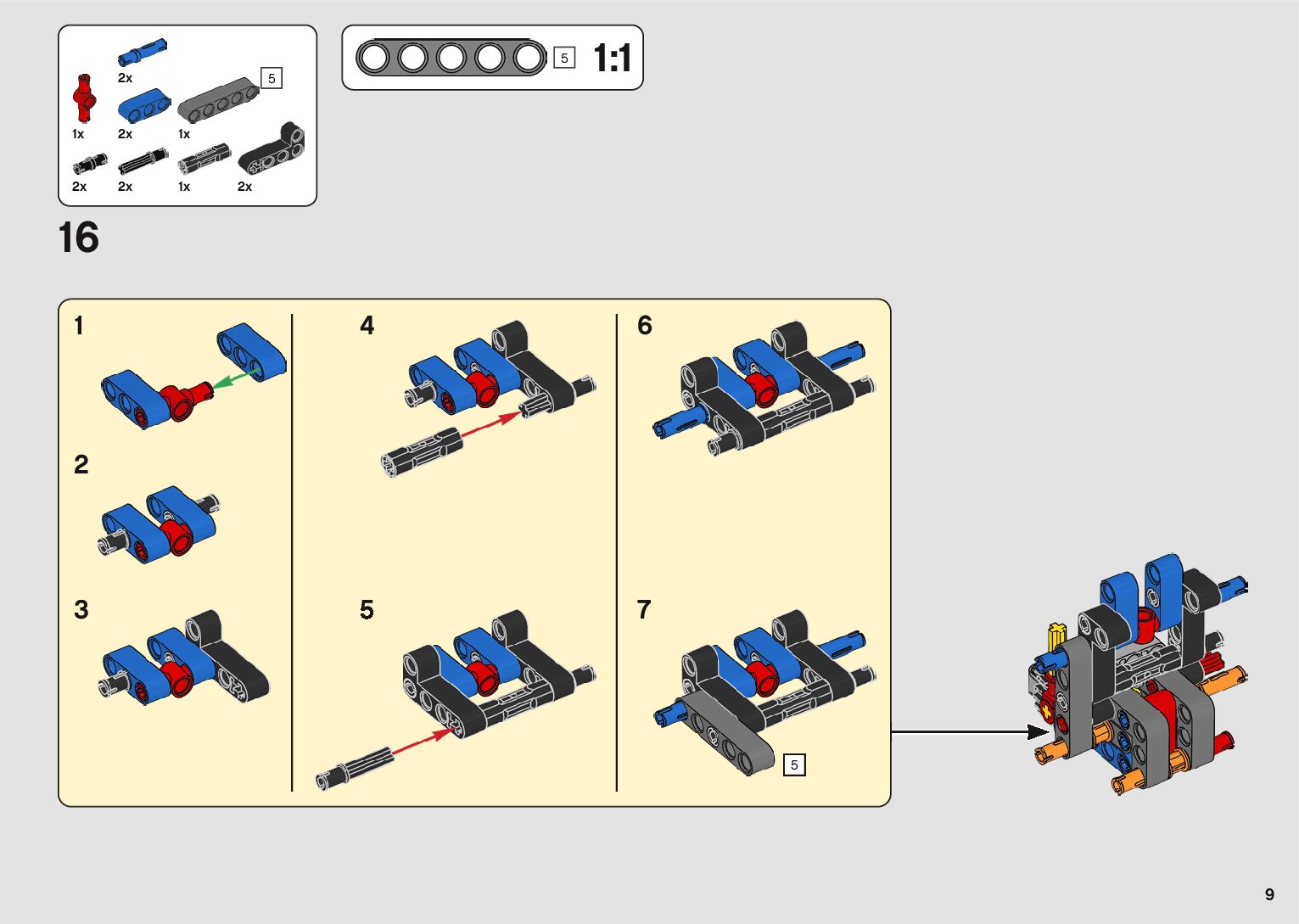 2x
5
1x
2x
1x
2x
2x
1x
2x

5 1:1

16

1

2

3

4

5

6

7

5

9