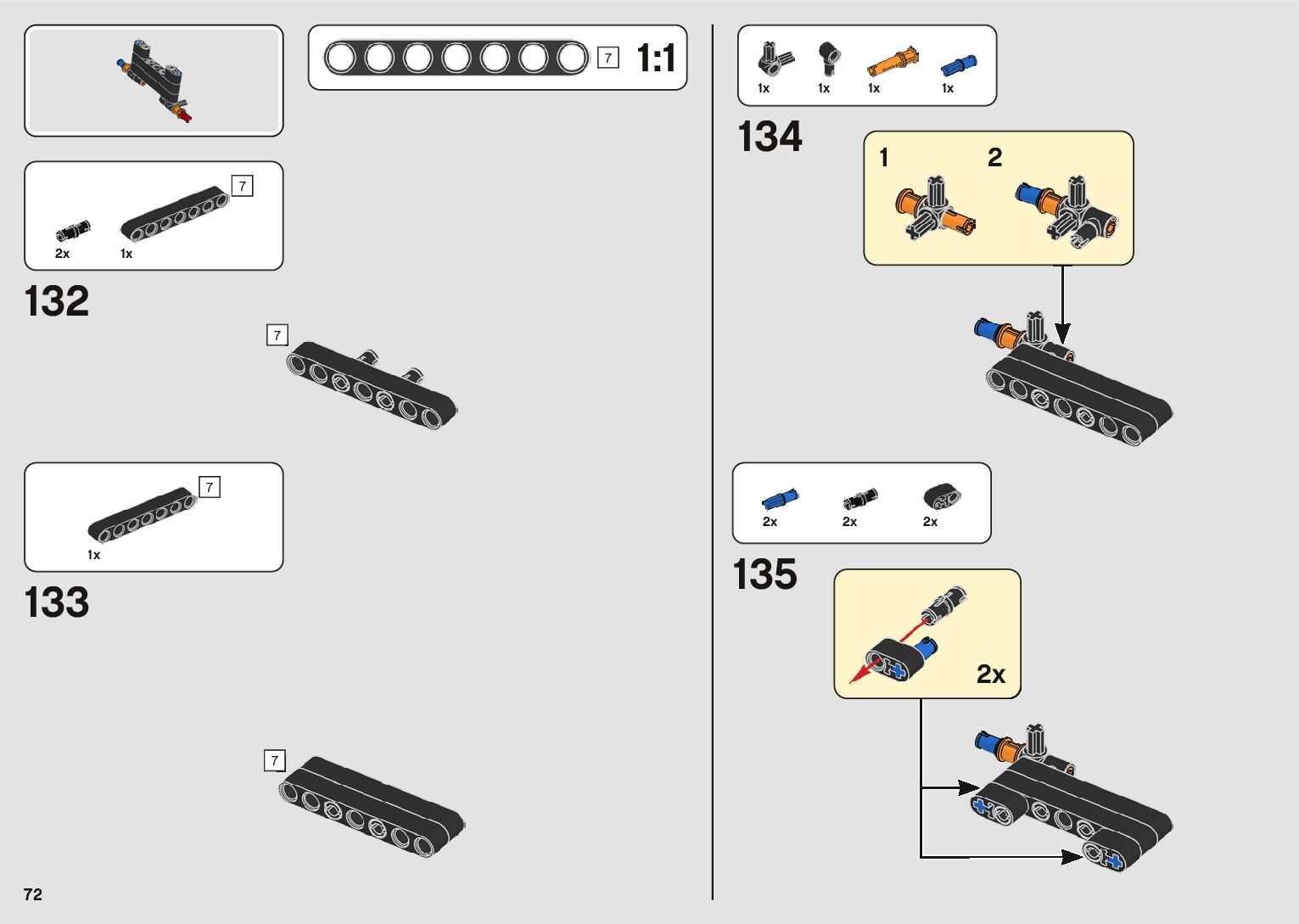 7
1:1

7
2x
1x
132
7

7
1x
133
7

72

1x
1x
1x
1x
134
1
2

2x
2x
2x
135
2x